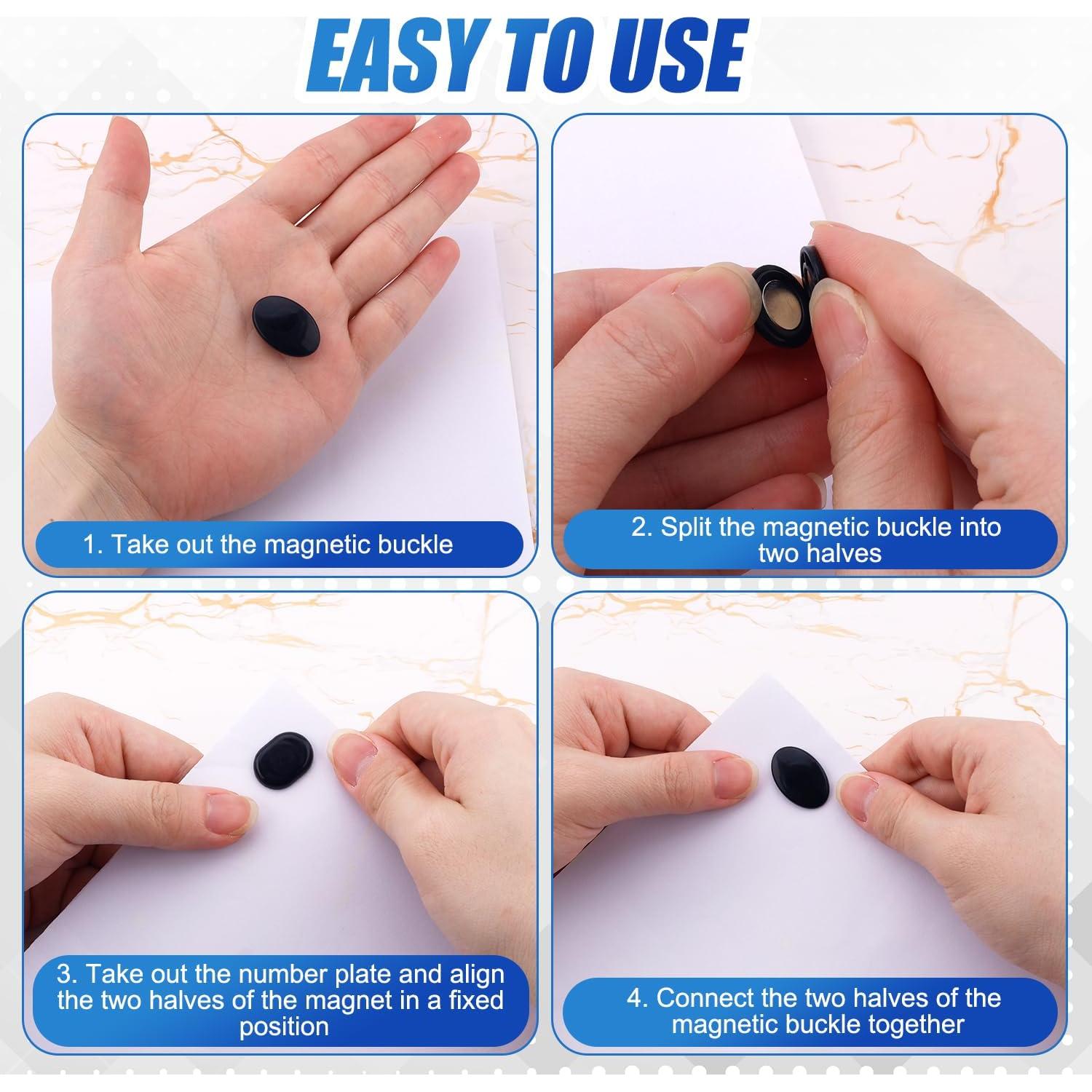 EASY TO USE

1. Take out the magnetic buckle

2. Split the magnetic buckle into two halves

3. Take out the number plate and align the two halves of the magnet in a fixed position

4. Connect the two halves of the magnetic buckle together