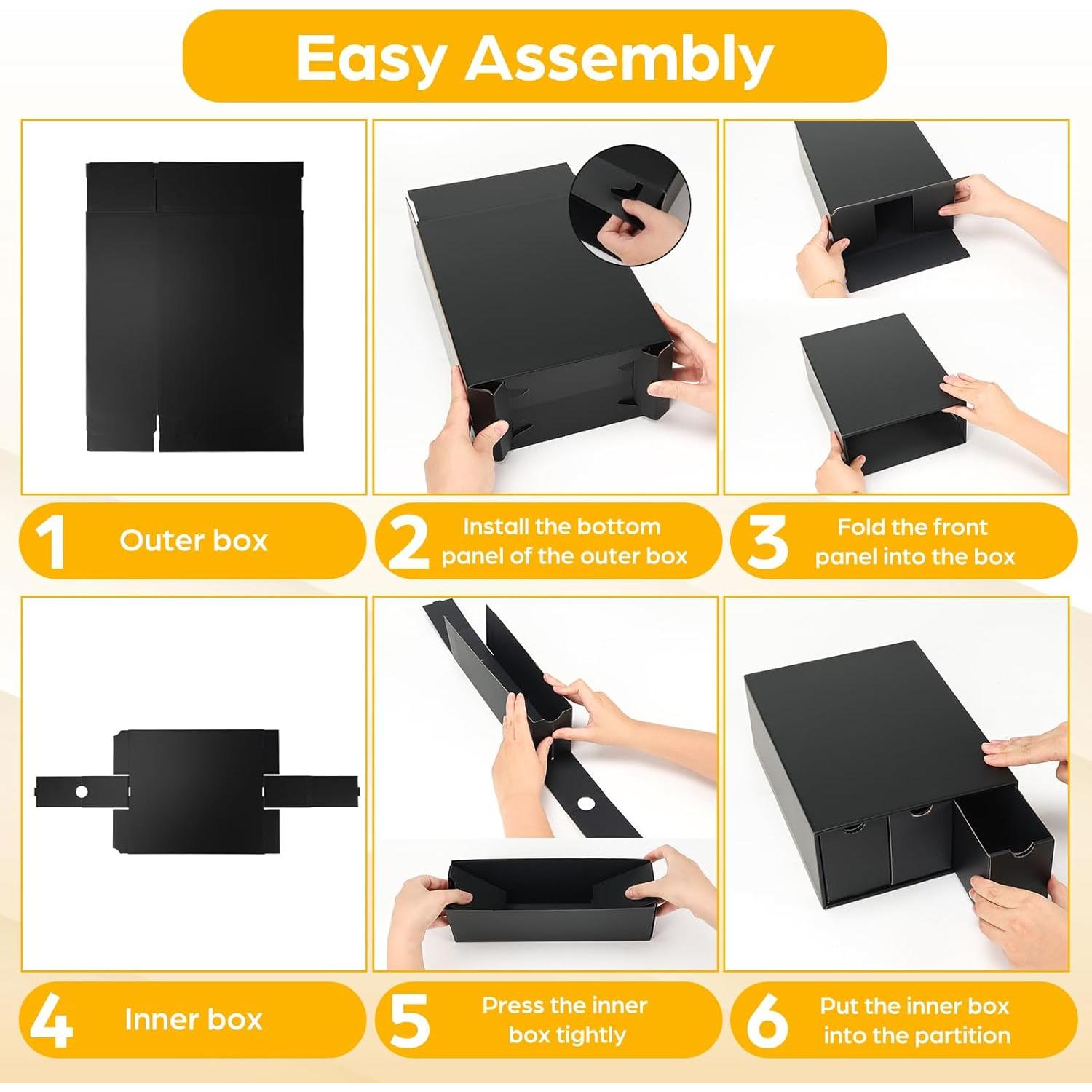 Easy Assembly

1 Outer box

2 Install the bottom panel of the outer box

3 Fold the front panel into the box

4 Inner box

5 Press the inner box tightly

6 Put the inner box into the partition