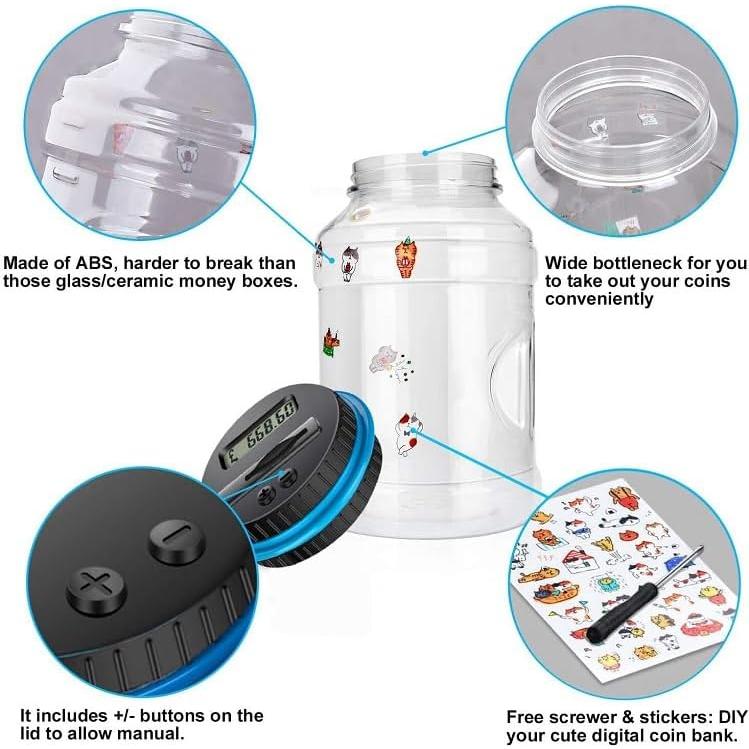 Made of ABS, harder to break than those glass/ceramic money boxes.

Wide bottleneck for you to take out your coins conveniently

£ 668.60

It includes +/- buttons on the lid to allow manual.

Free screwer & stickers: DIY your cute digital coin bank.