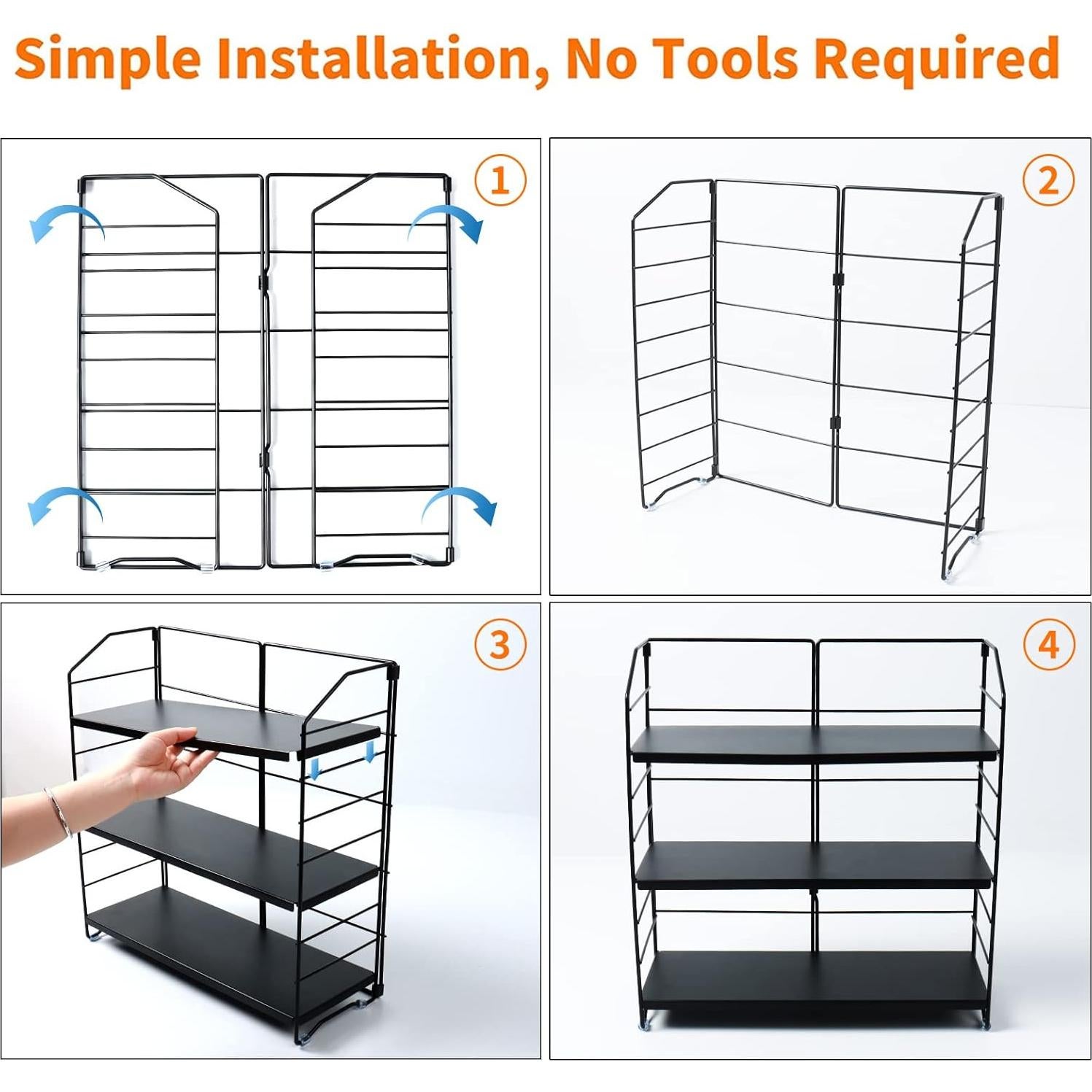 Simple Installation, No Tools Required

1

2

3

4