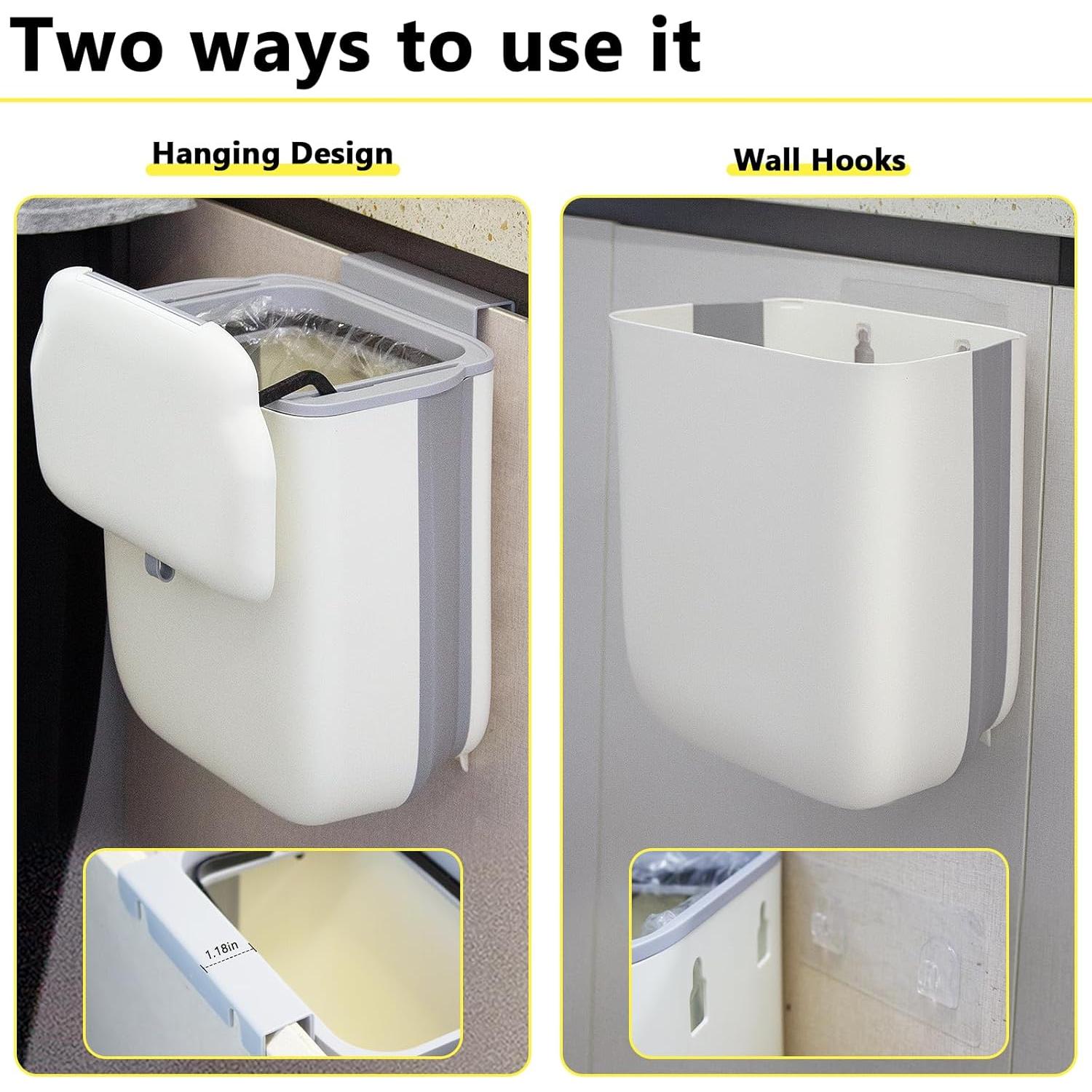 Two ways to use it

Hanging Design

1.18in

Wall Hooks