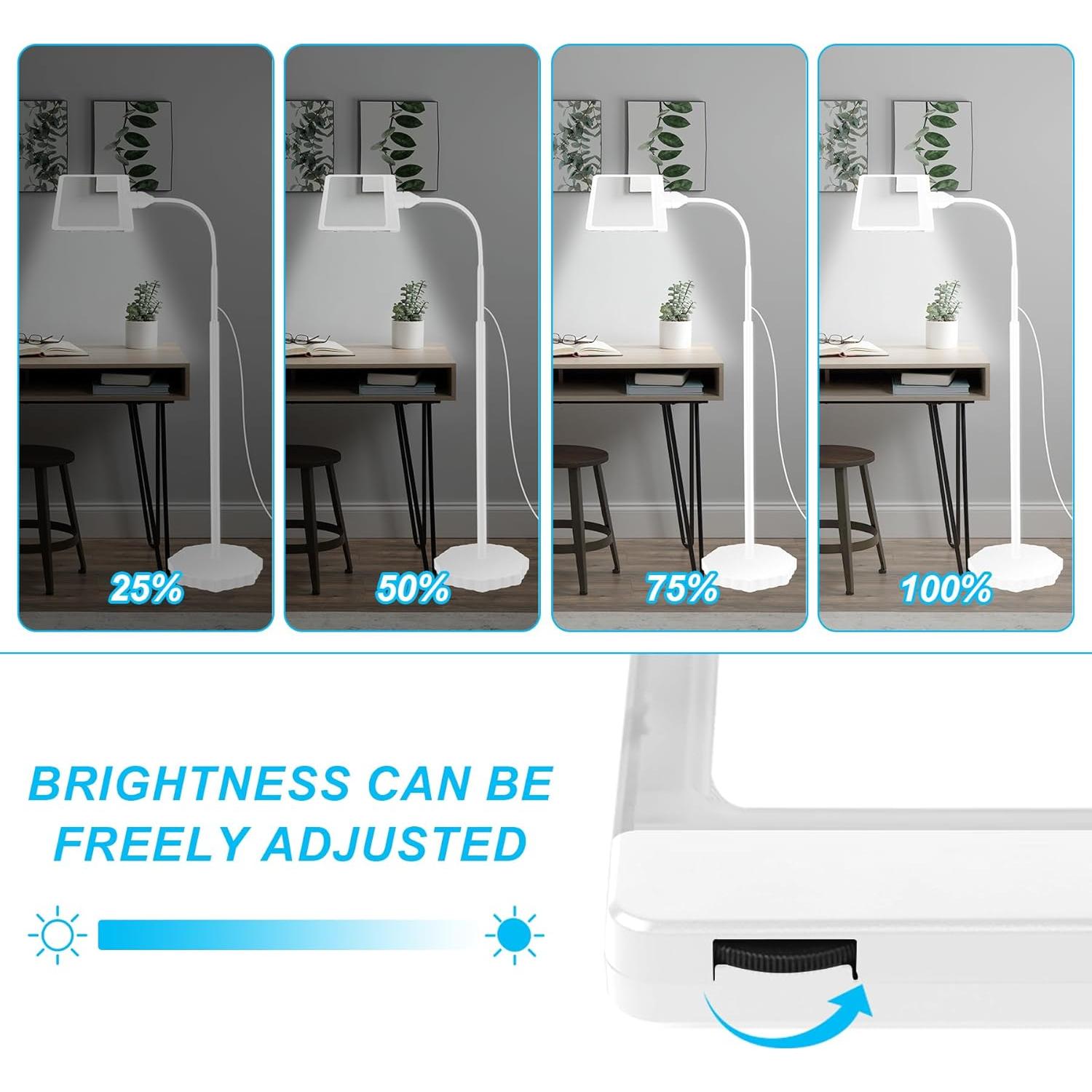 25%

50%

75%

100%

BRIGHTNESS CAN BE FREELY ADJUSTED