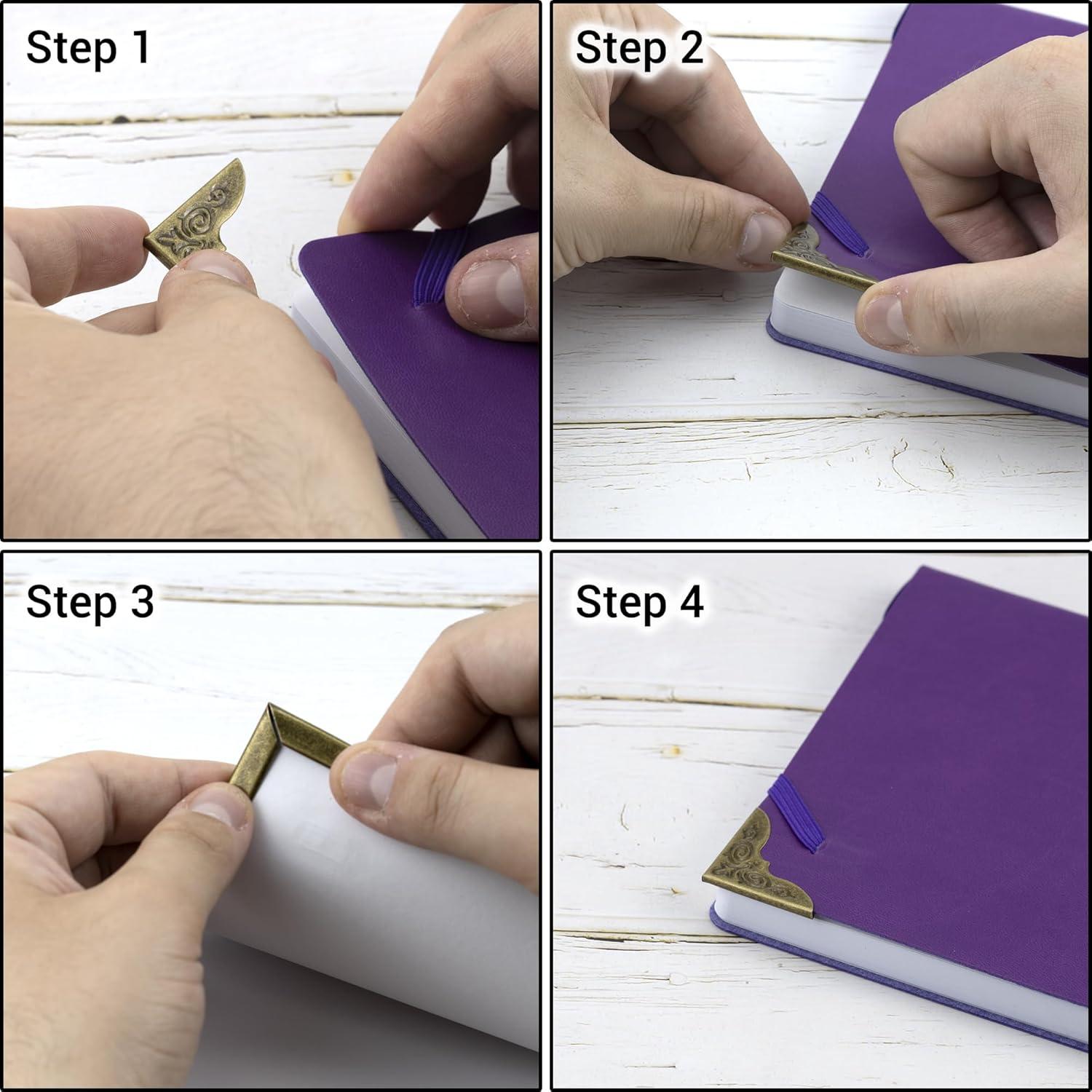 Step 1

Step 2

Step 3

Step 4