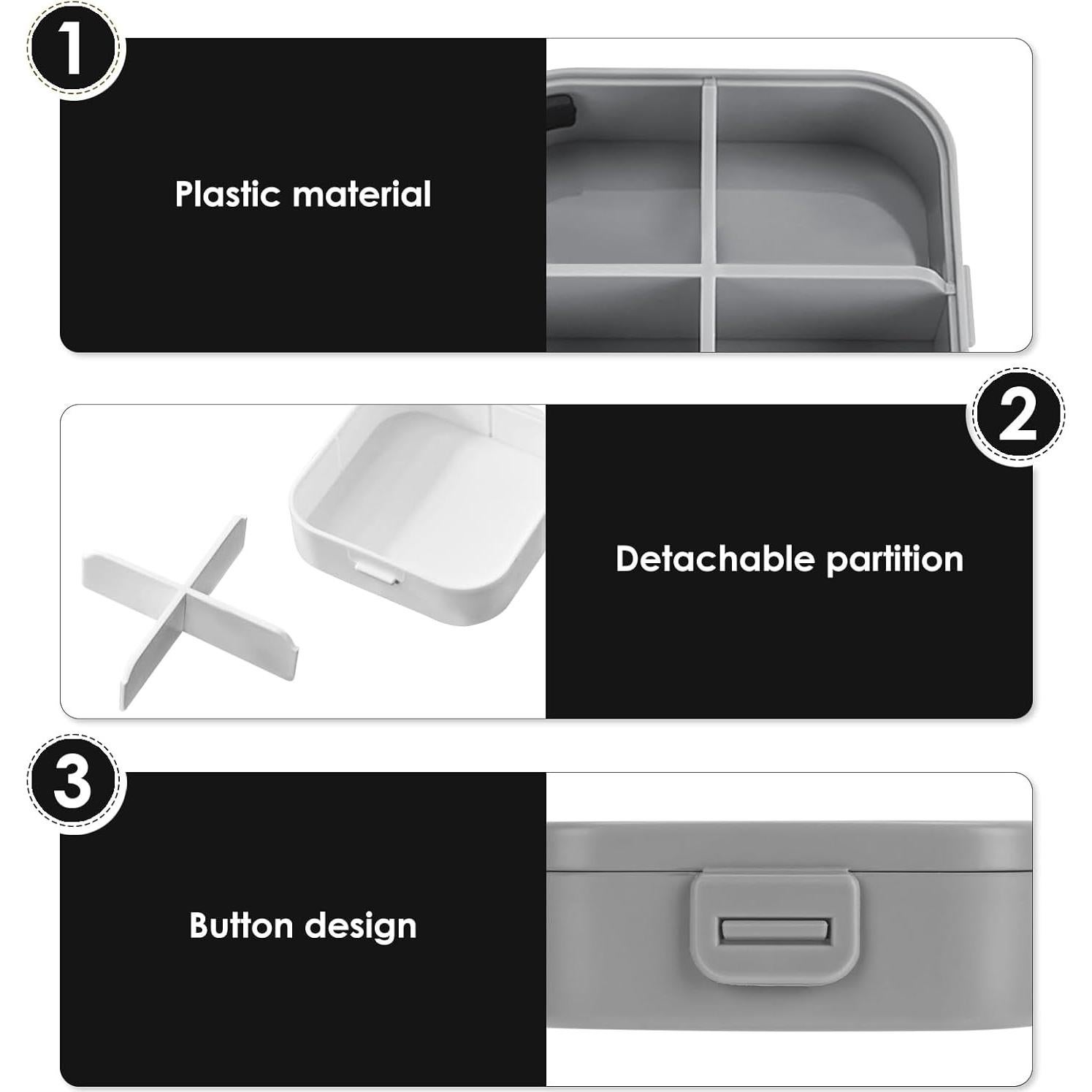 1

Plastic material

2

Detachable partition

3

Button design