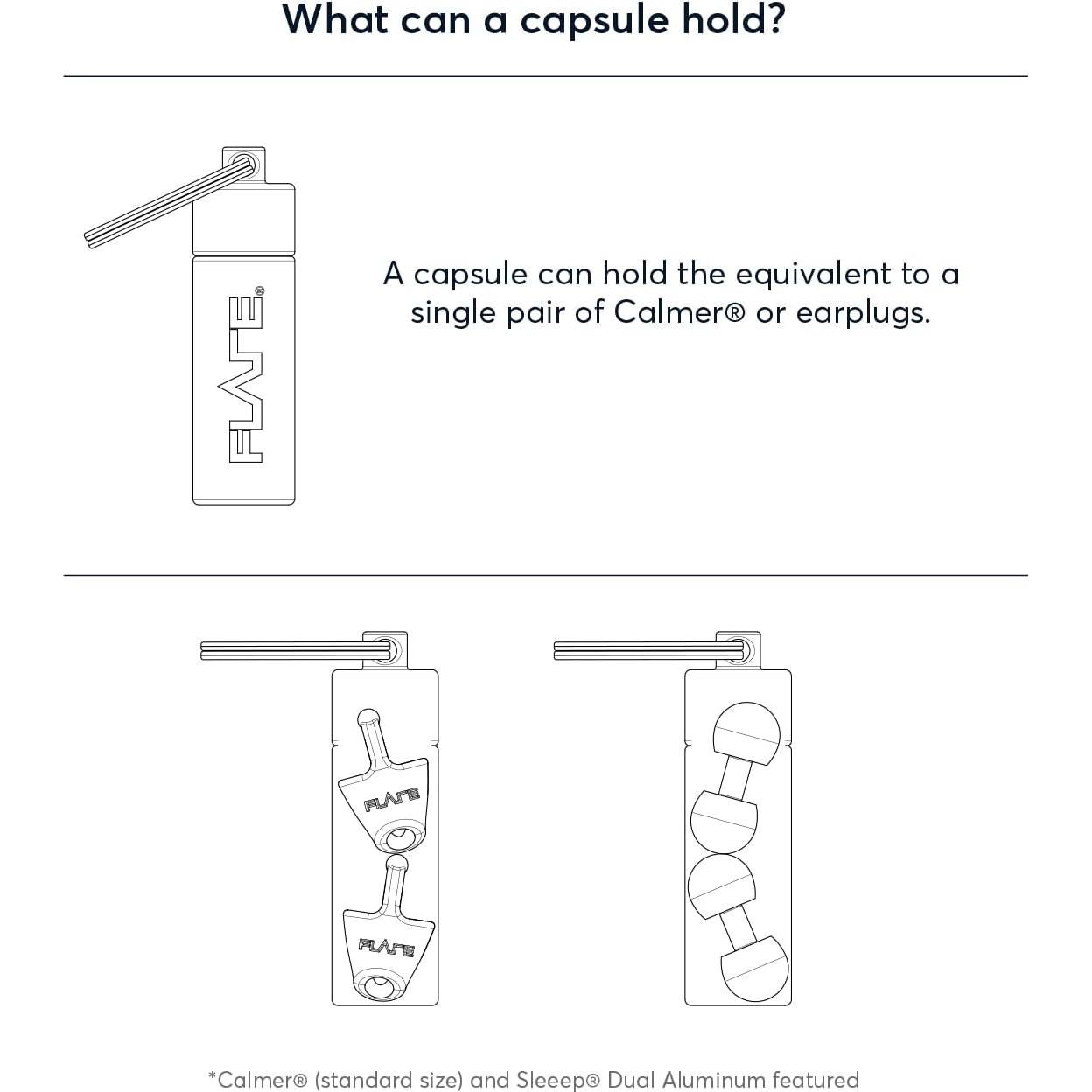 What can a capsule hold?

FLARE®

A capsule can hold the equivalent to a single pair of Calmer® or earplugs.

FLARE

FLARE

*Calmer® (standard size) and Sleeep® Dual Aluminum featured