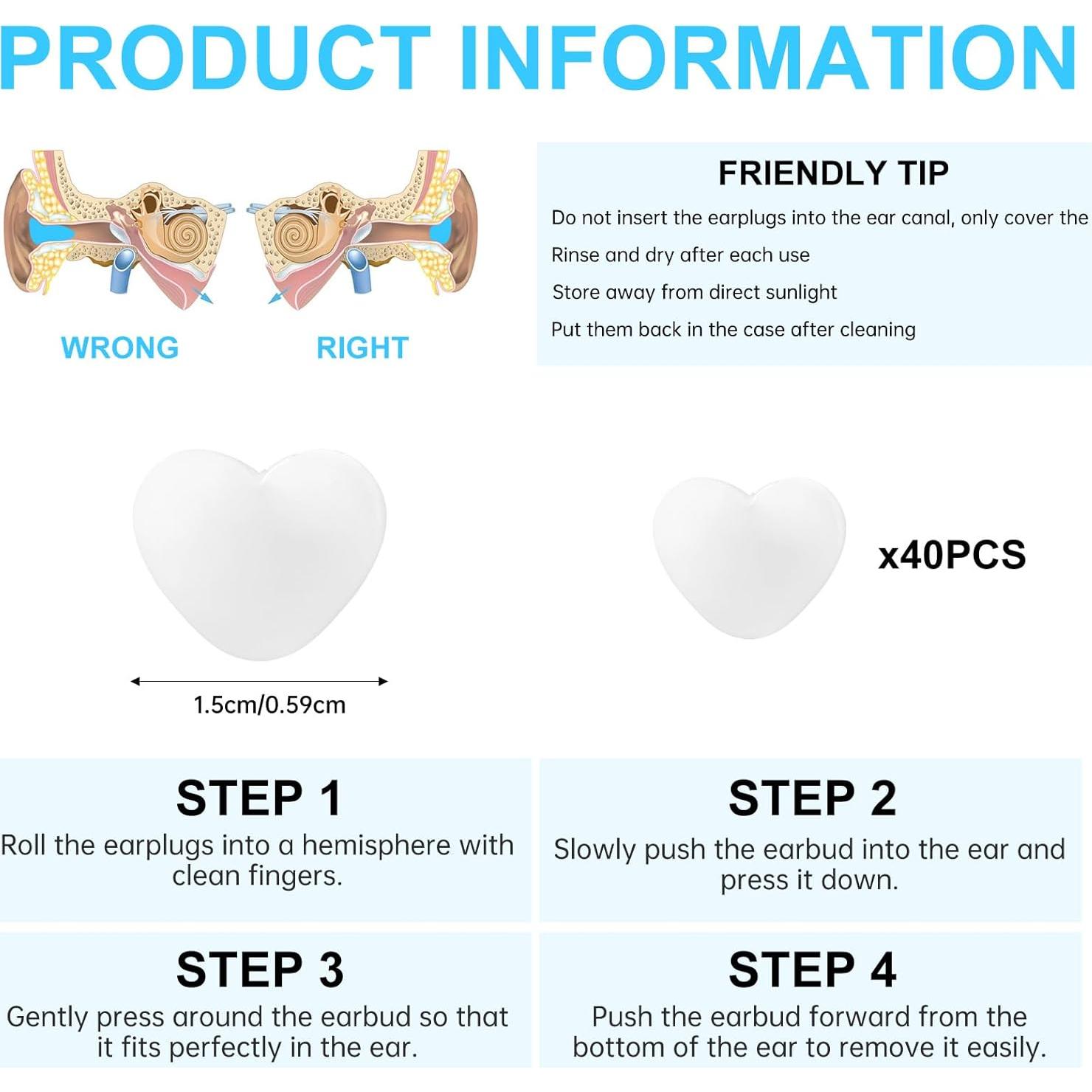 PRODUCT INFORMATION

WRONG

RIGHT

FRIENDLY TIP

Do not insert the earplugs into the ear canal, only cover the

Rinse and dry after each use

Store away from direct sunlight

Put them back in the case after cleaning

1.5cm/0.59cm

x40PCS

STEP 1

Roll the earplugs into a hemisphere with clean fingers.

STEP 2

Slowly push the earbud into the ear and press it down.

STEP 3

Gently press around the earbud so that it fits perfectly in the ear.

STEP 4

Push the earbud forward from the bottom of the ear to remove it easily.