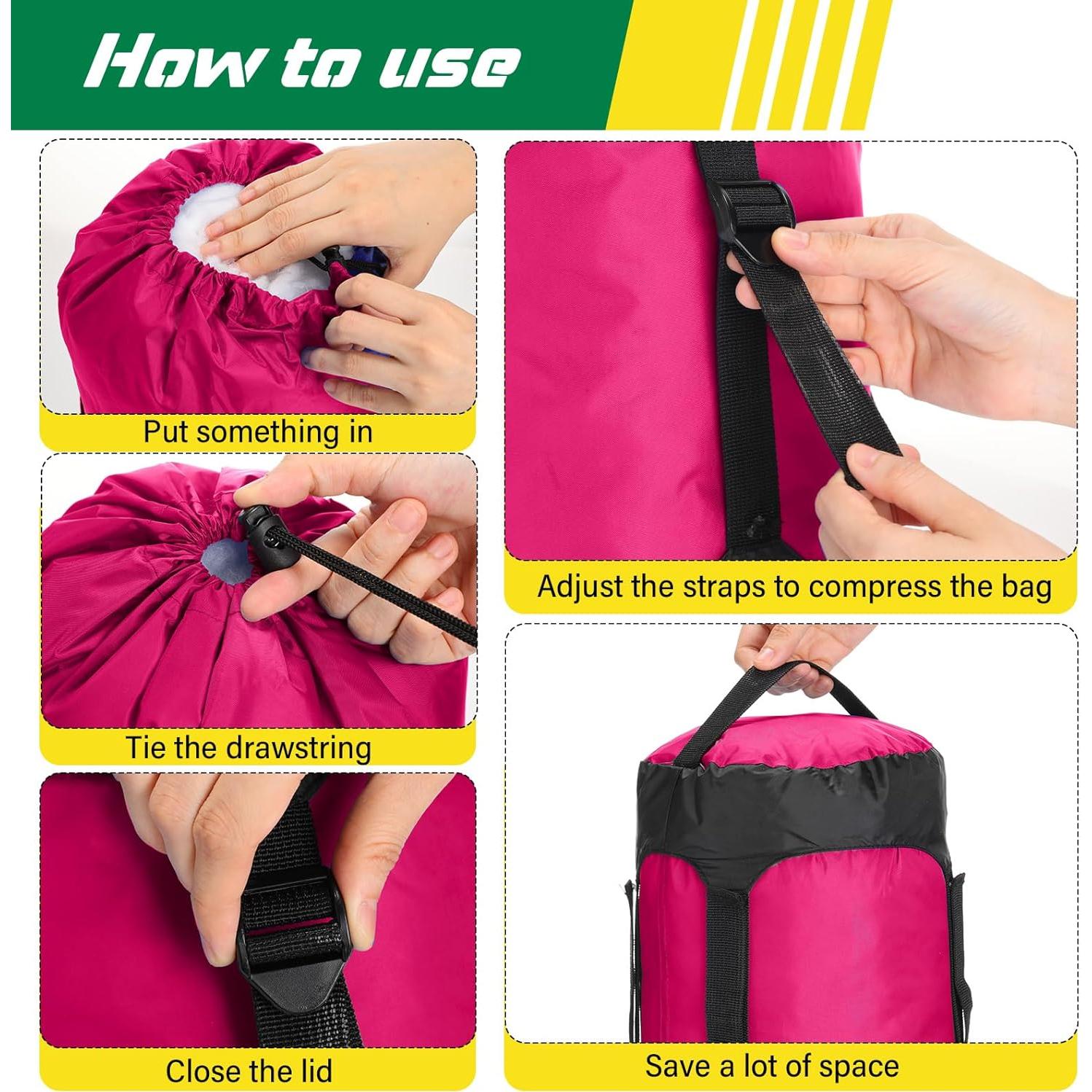 How to use

Put something in

Tie the drawstring

Close the lid

Adjust the straps to compress the bag

Save a lot of space