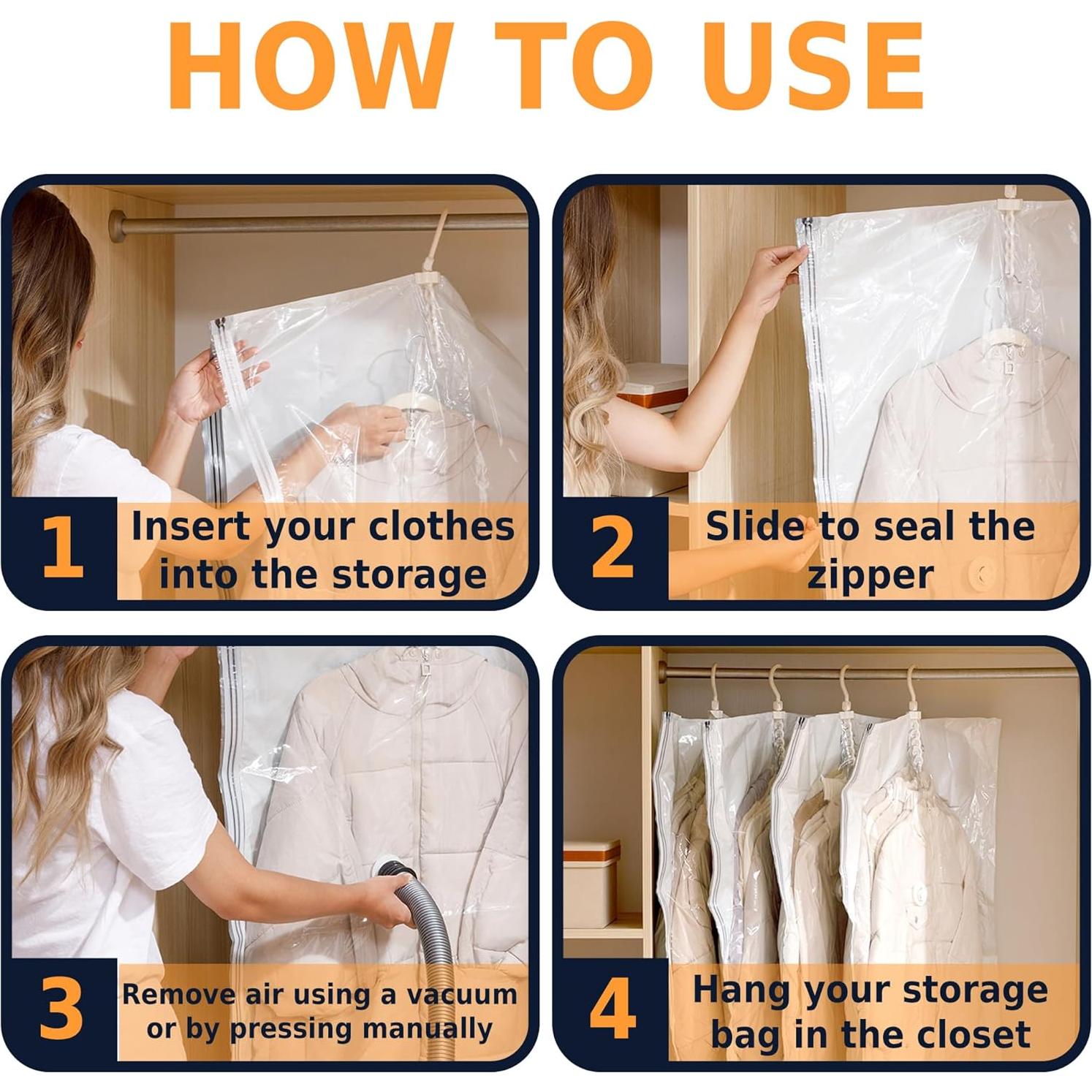 HOW TO USE

1 Insert your clothes into the storage

2 Slide to seal the zipper

3 Remove air using a vacuum or by pressing manually

4 Hang your storage bag in the closet