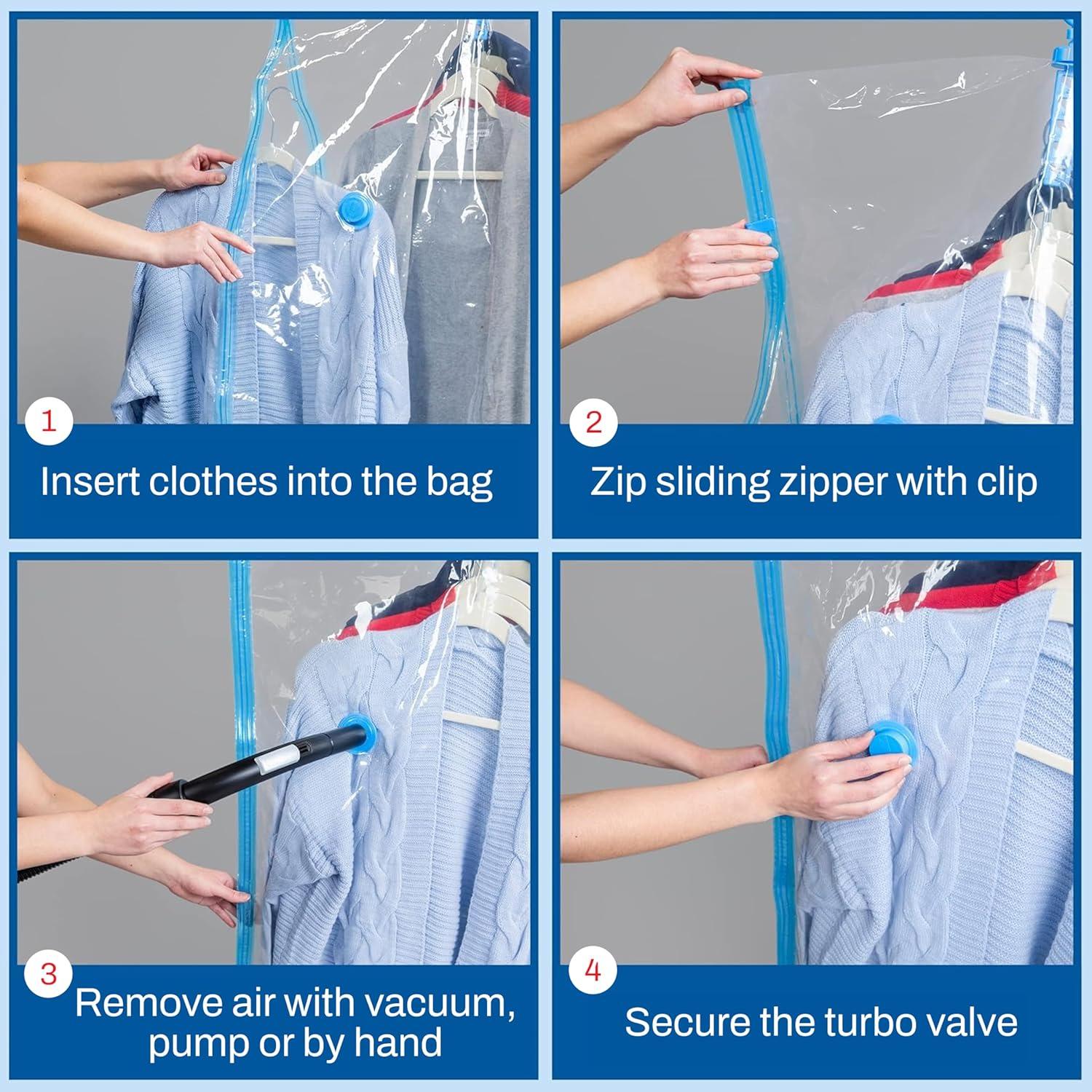 1
Insert clothes into the bag

2
Zip sliding zipper with clip

3
Remove air with vacuum, pump or by hand

4
Secure the turbo valve