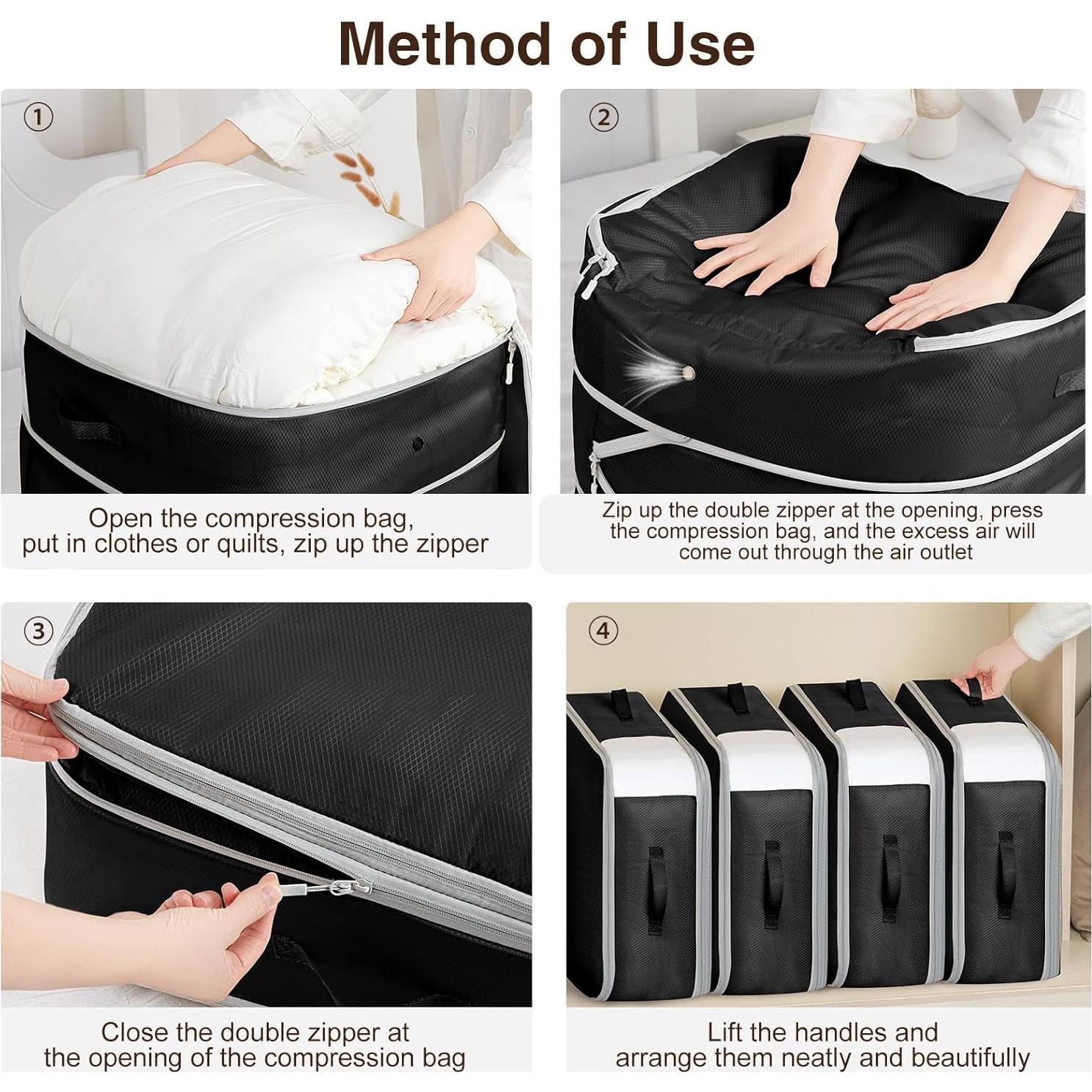 Method of Use

①

Open the compression bag, put in clothes or quilts, zip up the zipper

②

Zip up the double zipper at the opening, press the compression bag, and the excess air will come out through the air outlet

③

Close the double zipper at the opening of the compression bag

④

Lift the handles and arrange them neatly and beautifully