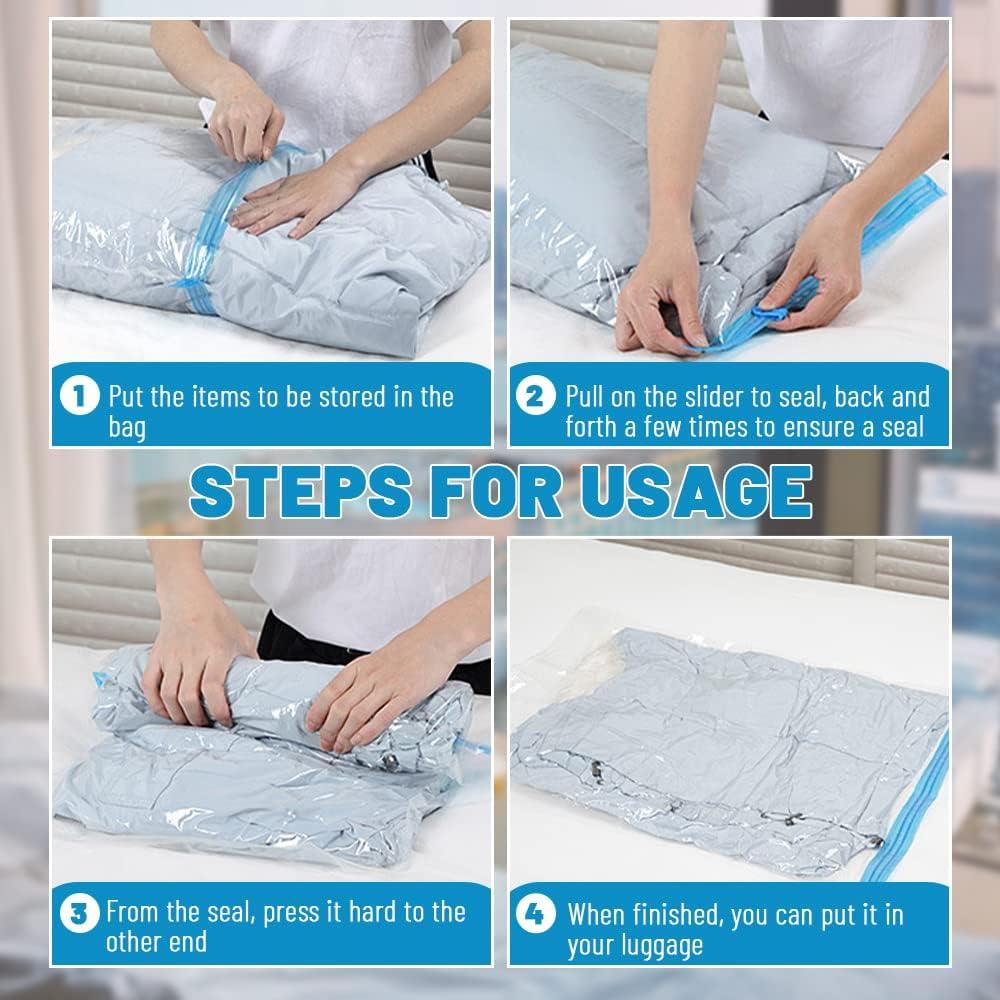 1 Put the items to be stored in the bag

2 Pull on the slider to seal, back and forth a few times to ensure a seal

STEPS FOR USAGE

3 From the seal, press it hard to the other end

4 When finished, you can put it in your luggage