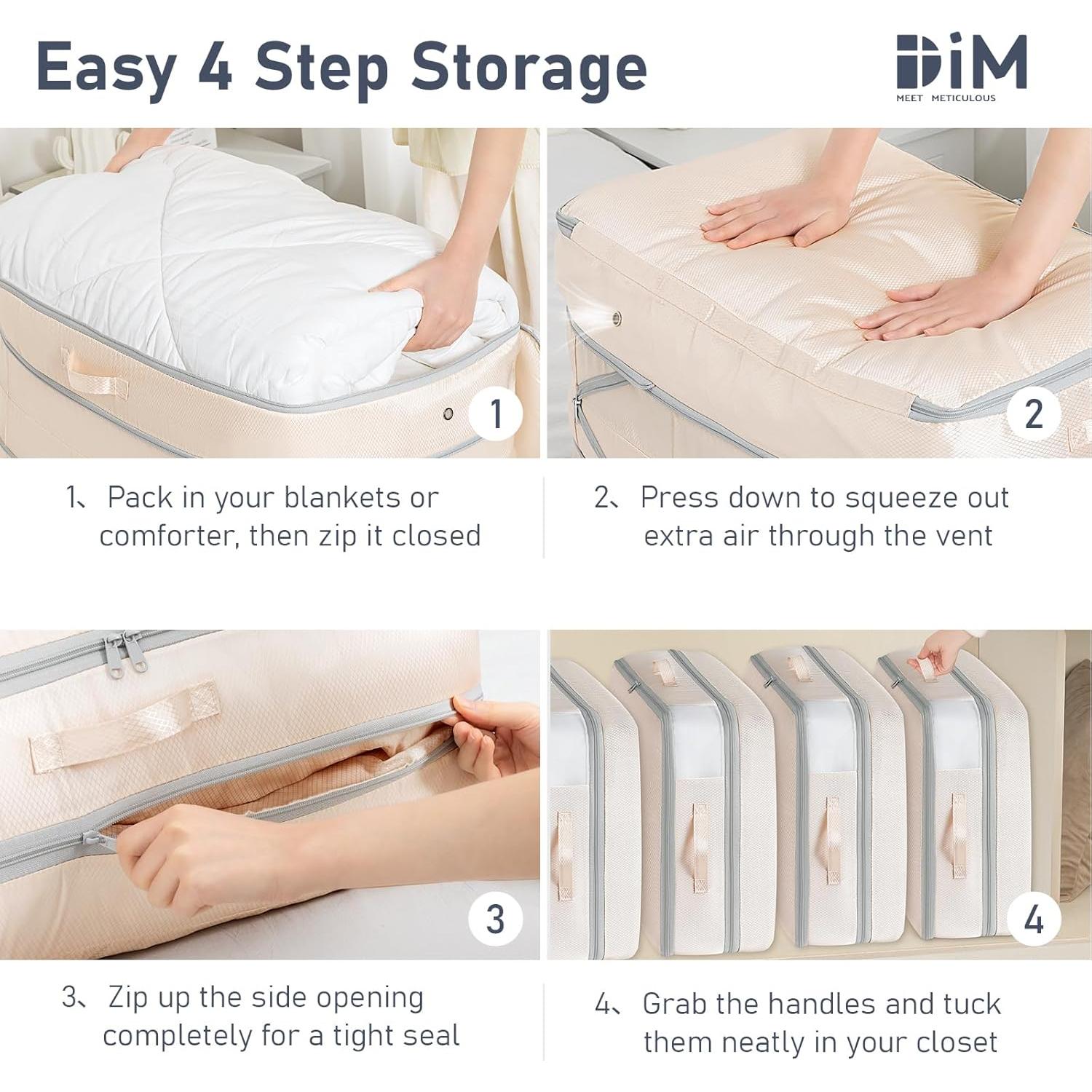 Easy 4 Step Storage

DiM
MEET METICULOUS

1

2

1、Pack in your blankets or comforter, then zip it closed

2、Press down to squeeze out extra air through the vent

3

4

3、Zip up the side opening completely for a tight seal

4、Grab the handles and tuck them neatly in your closet