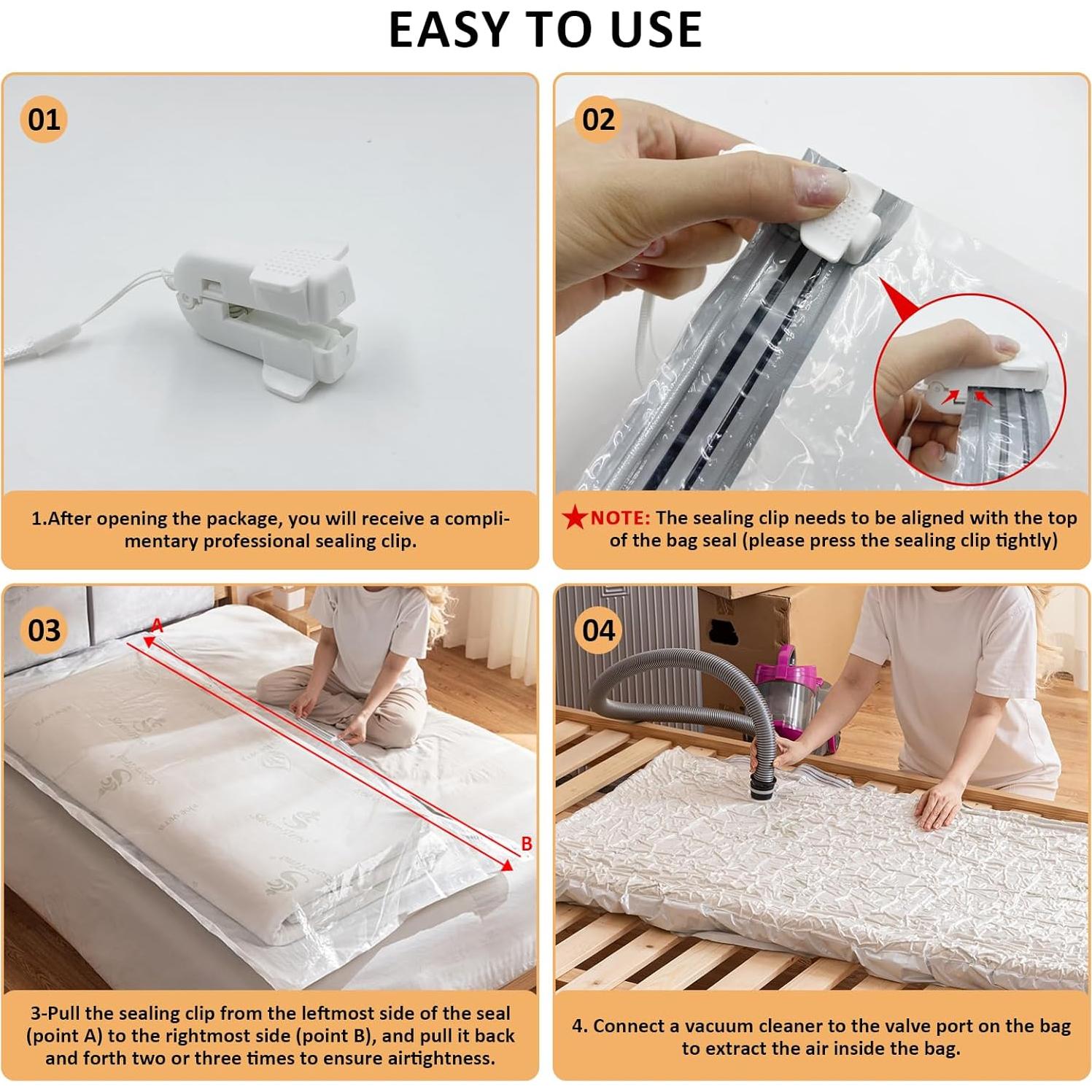 EASY TO USE

01

1.After opening the package, you will receive a complimentary professional sealing clip.

02

★NOTE: The sealing clip needs to be aligned with the top of the bag seal (please press the sealing clip tightly)

03

A

B

3-Pull the sealing clip from the leftmost side of the seal (point A) to the rightmost side (point B), and pull it back and forth two or three times to ensure airtightness.

04

4. Connect a vacuum cleaner to the valve port on the bag to extract the air inside the bag.