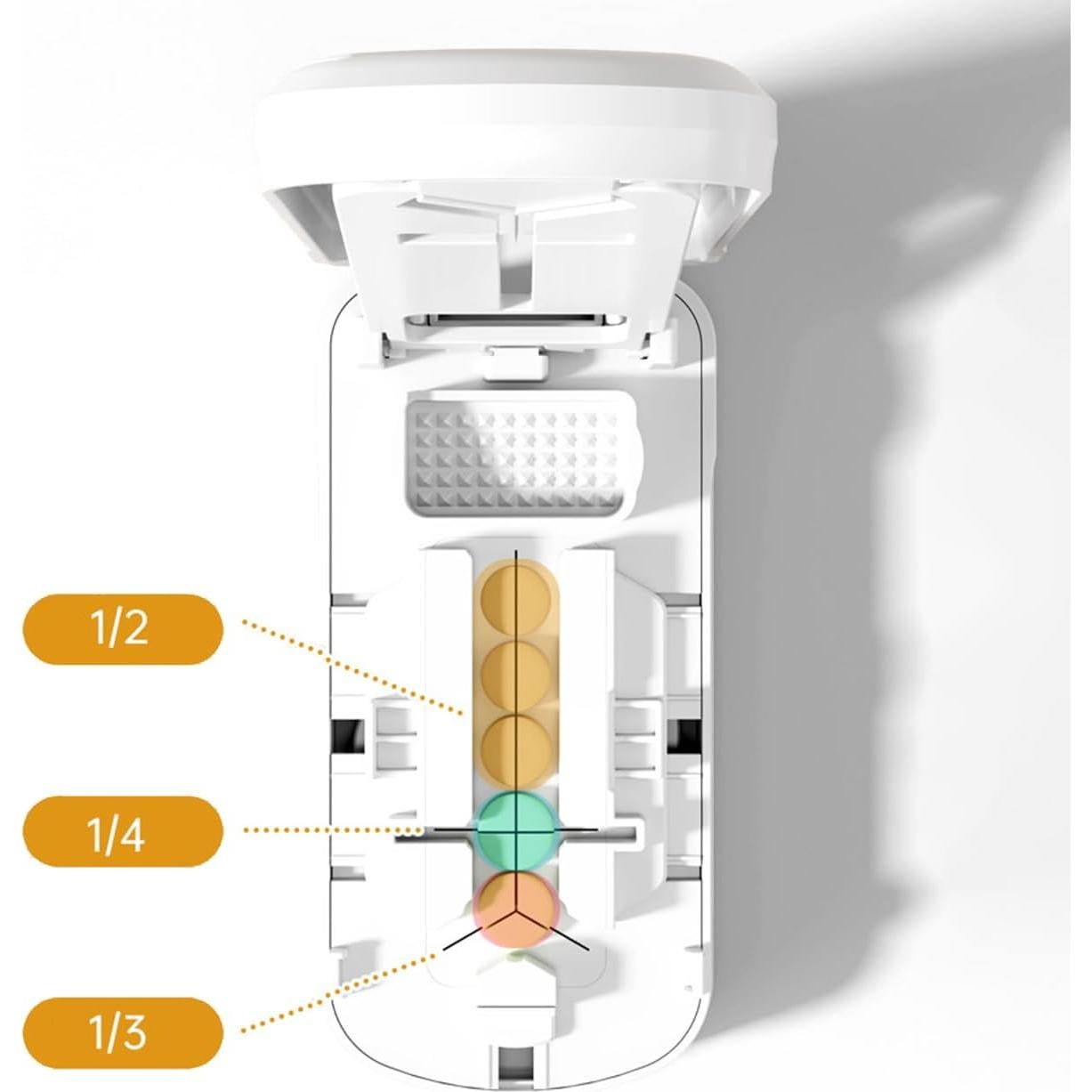 1/2

1/4

1/3