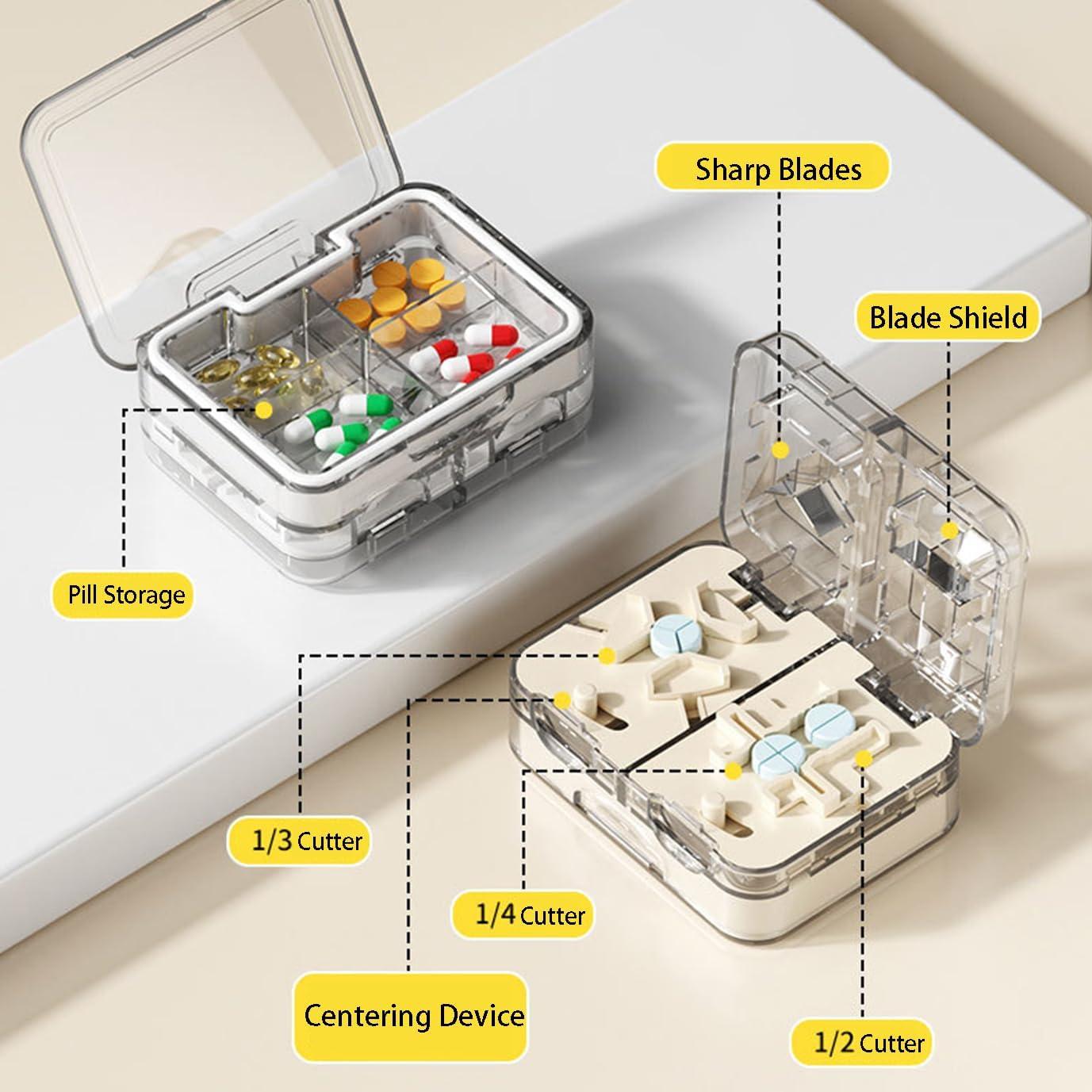 Sharp Blades

Blade Shield

Pill Storage

1/3 Cutter

1/4 Cutter

Centering Device

1/2 Cutter