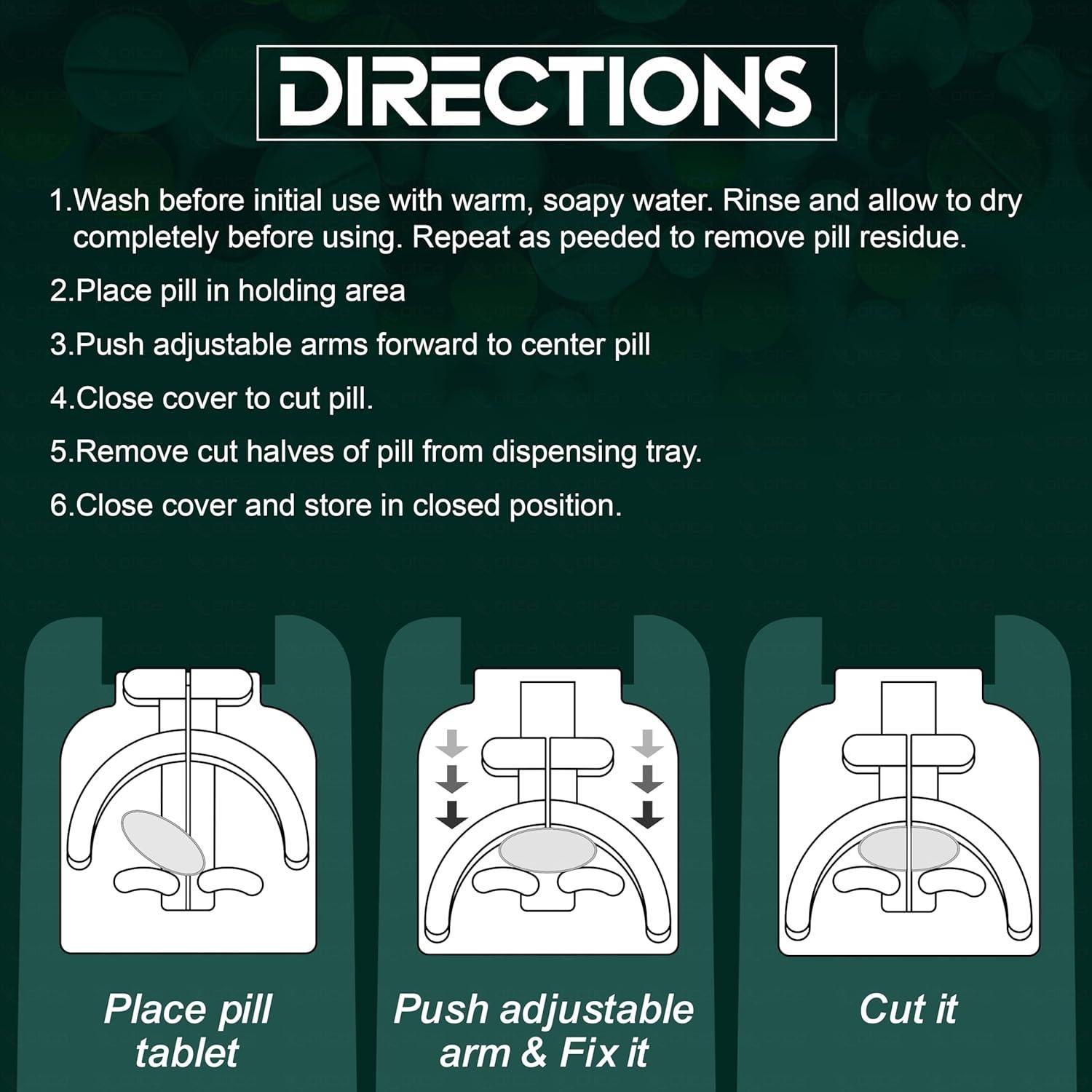 DIRECTIONS

1.Wash before initial use with warm, soapy water. Rinse and allow to dry completely before using. Repeat as peeded to remove pill residue.

2.Place pill in holding area

3.Push adjustable arms forward to center pill

4.Close cover to cut pill.

5.Remove cut halves of pill from dispensing tray.

6.Close cover and store in closed position.

Place pill tablet

Push adjustable arm & Fix it

Cut it