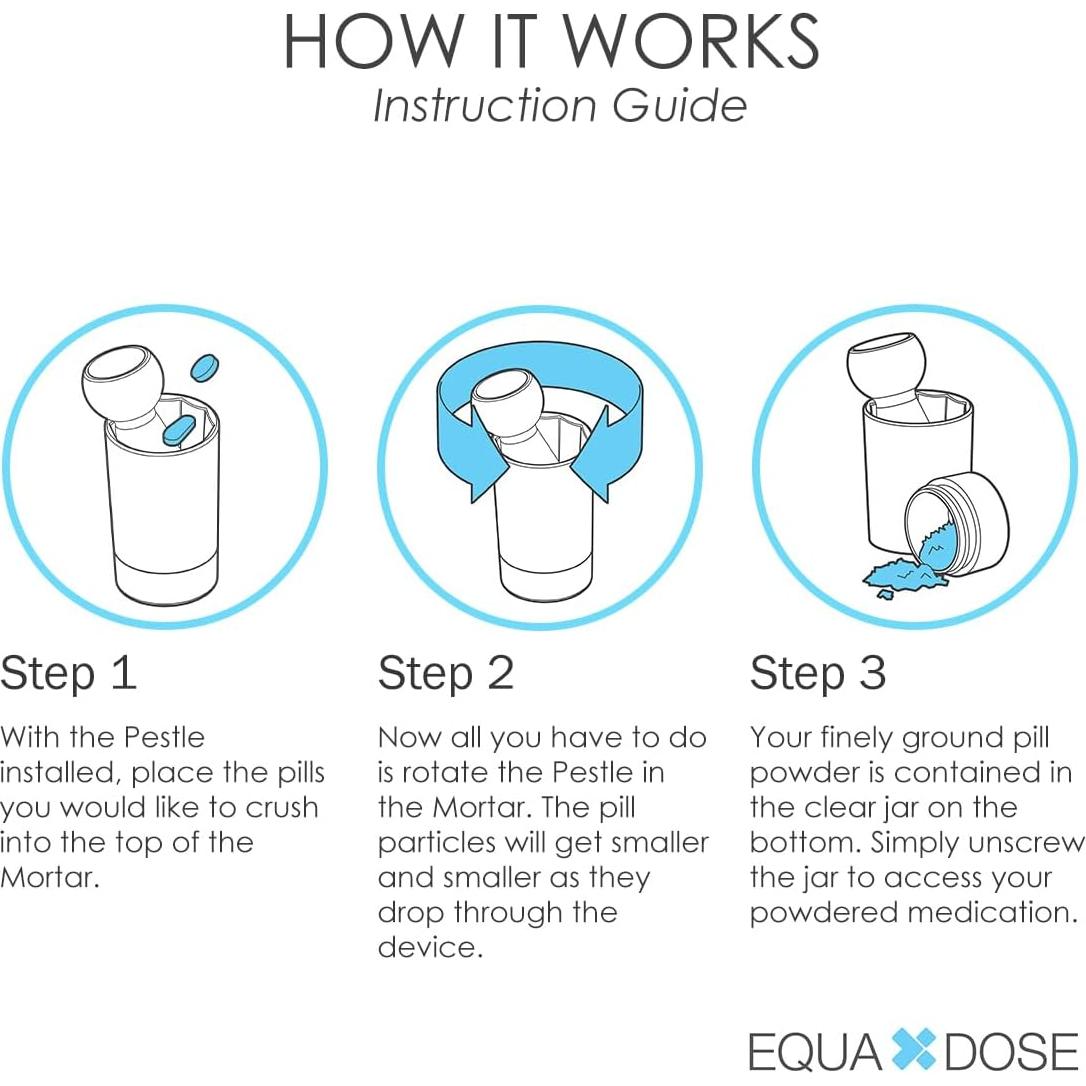 HOW IT WORKS
Instruction Guide

Step 1

With the Pestle installed, place the pills you would like to crush into the top of the Mortar.

Step 2

Now all you have to do is rotate the Pestle in the Mortar. The pill particles will get smaller and smaller as they drop through the device.

Step 3

Your finely ground pill powder is contained in the clear jar on the bottom. Simply unscrew the jar to access your powdered medication.

EQUA DOSE