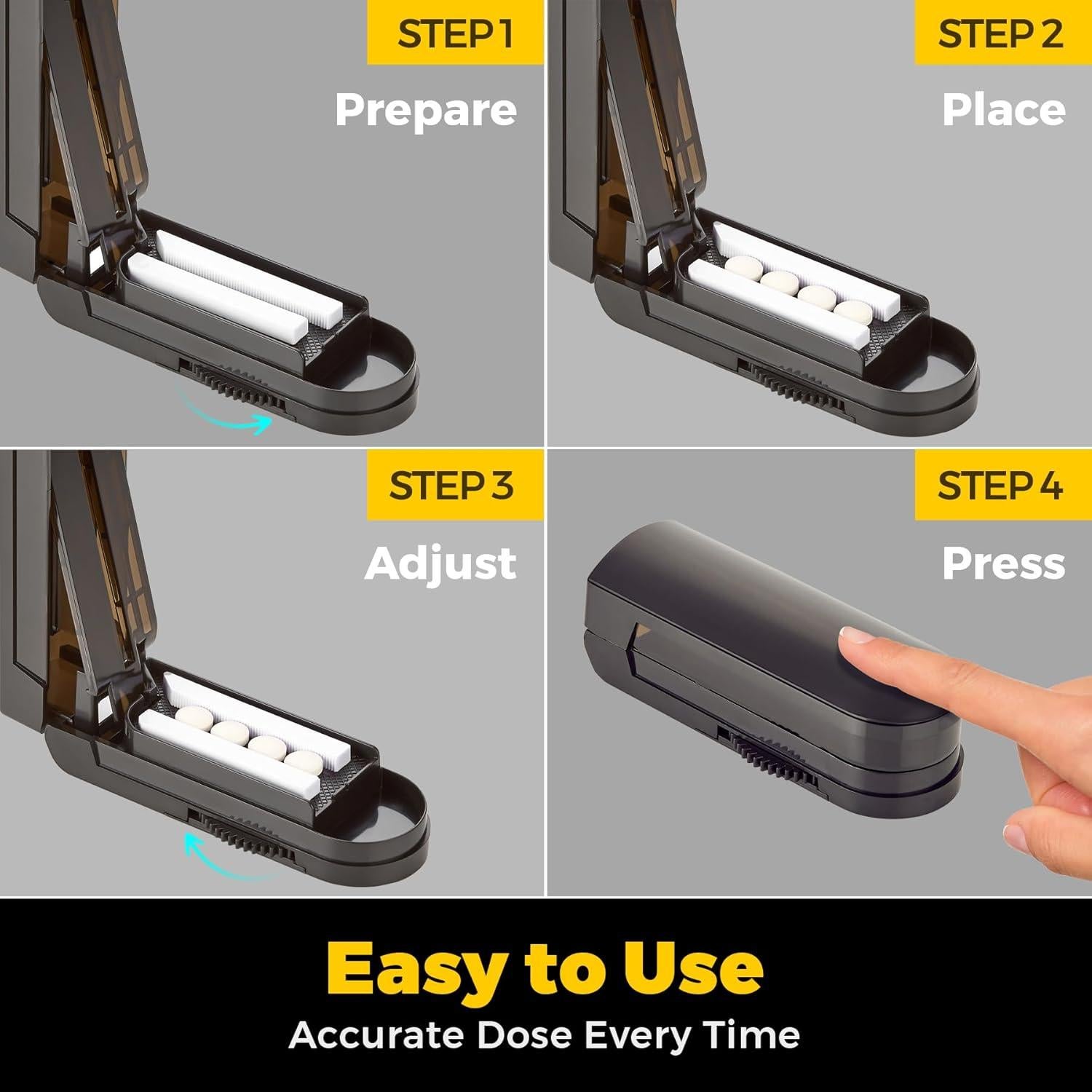 STEP 1

Prepare

STEP 2

Place

STEP 3

Adjust

STEP 4

Press

Easy to Use

Accurate Dose Every Time