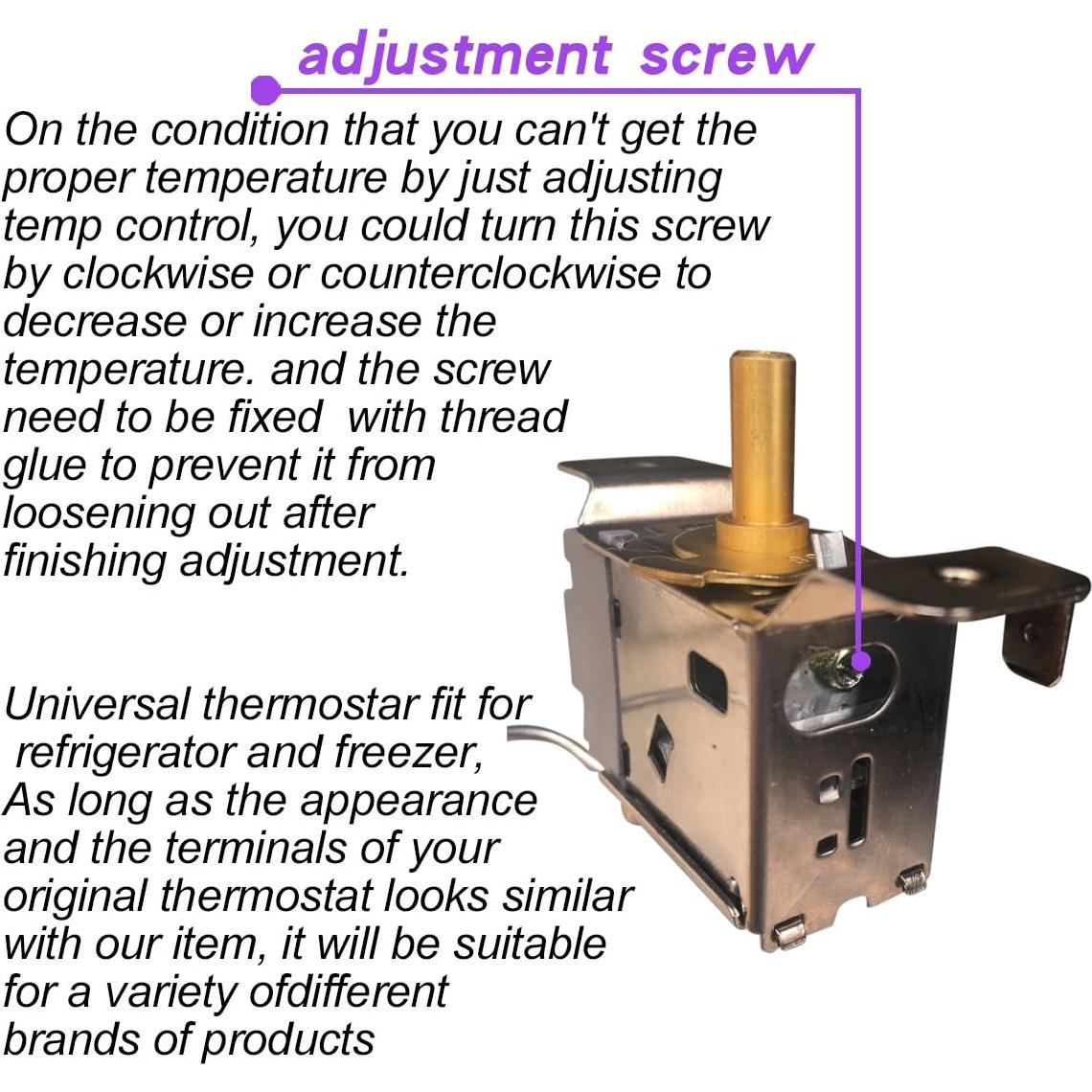 adjustment screw

On the condition that you can't get the proper temperature by just adjusting temp control, you could turn this screw by clockwise or counterclockwise to decrease or increase the temperature. and the screw need to be fixed with thread glue to prevent it from loosening out after finishing adjustment.

Universal thermostar fit for refrigerator and freezer, As long as the appearance and the terminals of your original thermostat looks similar with our item, it will be suitable for a variety ofdifferent brands of products