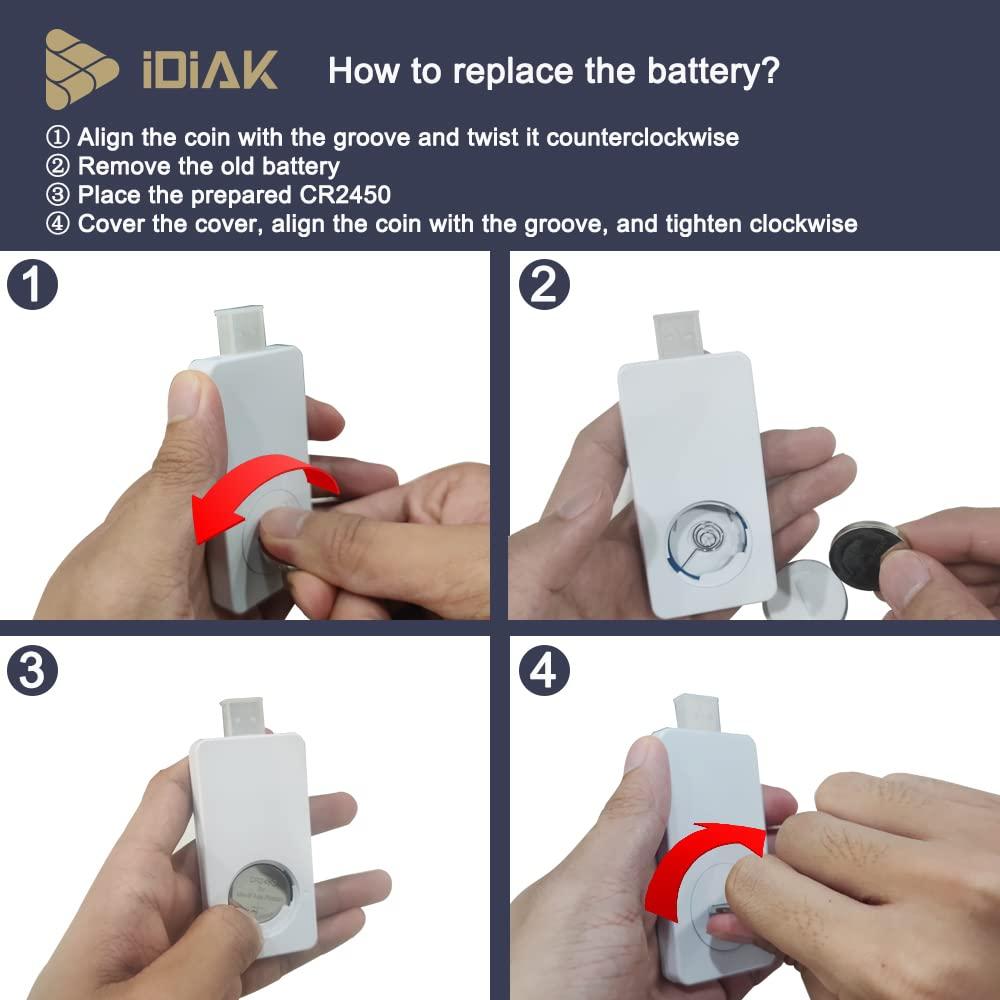 iDiAK How to replace the battery?

① Align the coin with the groove and twist it counterclockwise
② Remove the old battery
③ Place the prepared CR2450
④ Cover the cover, align the coin with the groove, and tighten clockwise

1

2

3

4