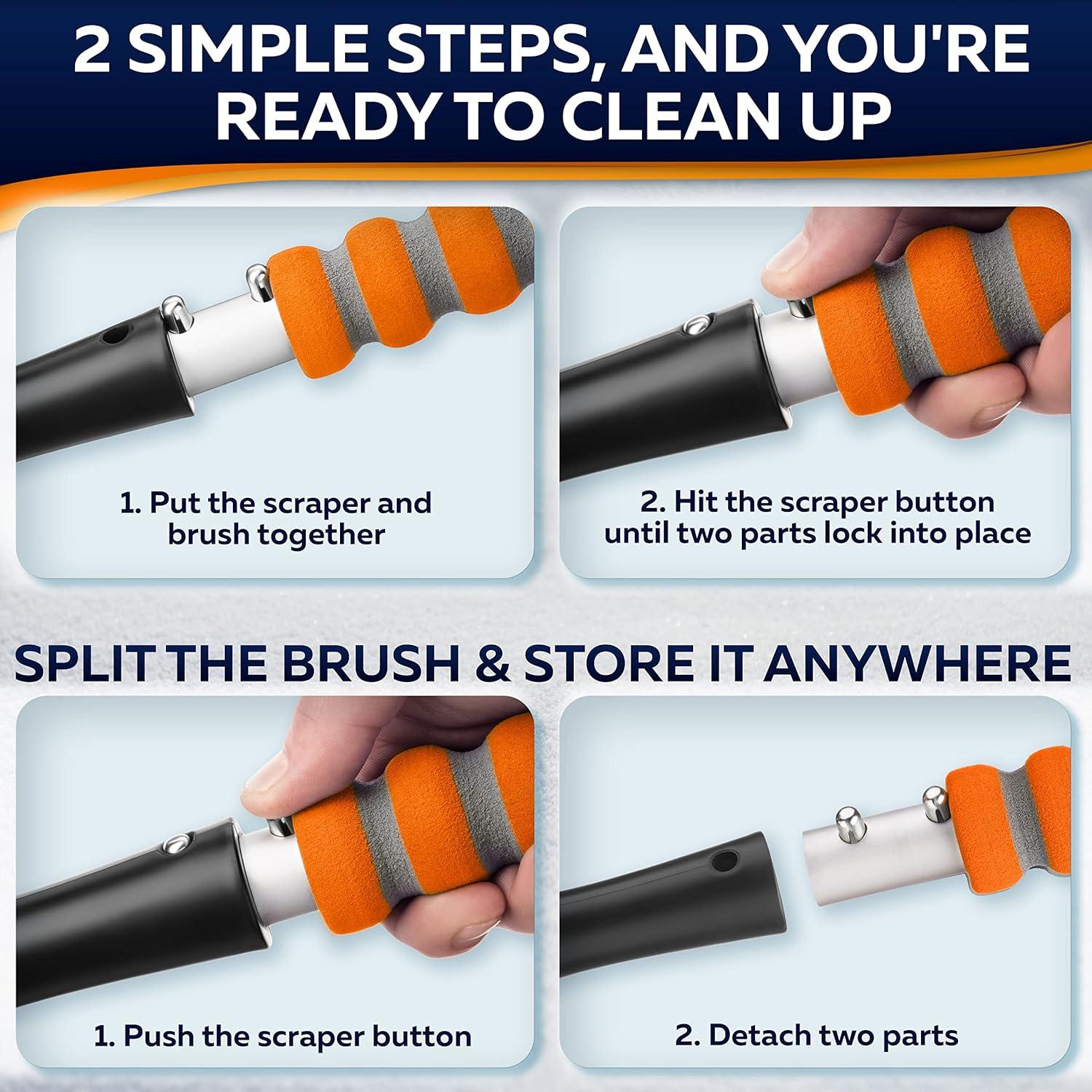 2 SIMPLE STEPS, AND YOU'RE READY TO CLEAN UP

1. Put the scraper and brush together

2. Hit the scraper button until two parts lock into place

SPLIT THE BRUSH & STORE IT ANYWHERE

1. Push the scraper button

2. Detach two parts