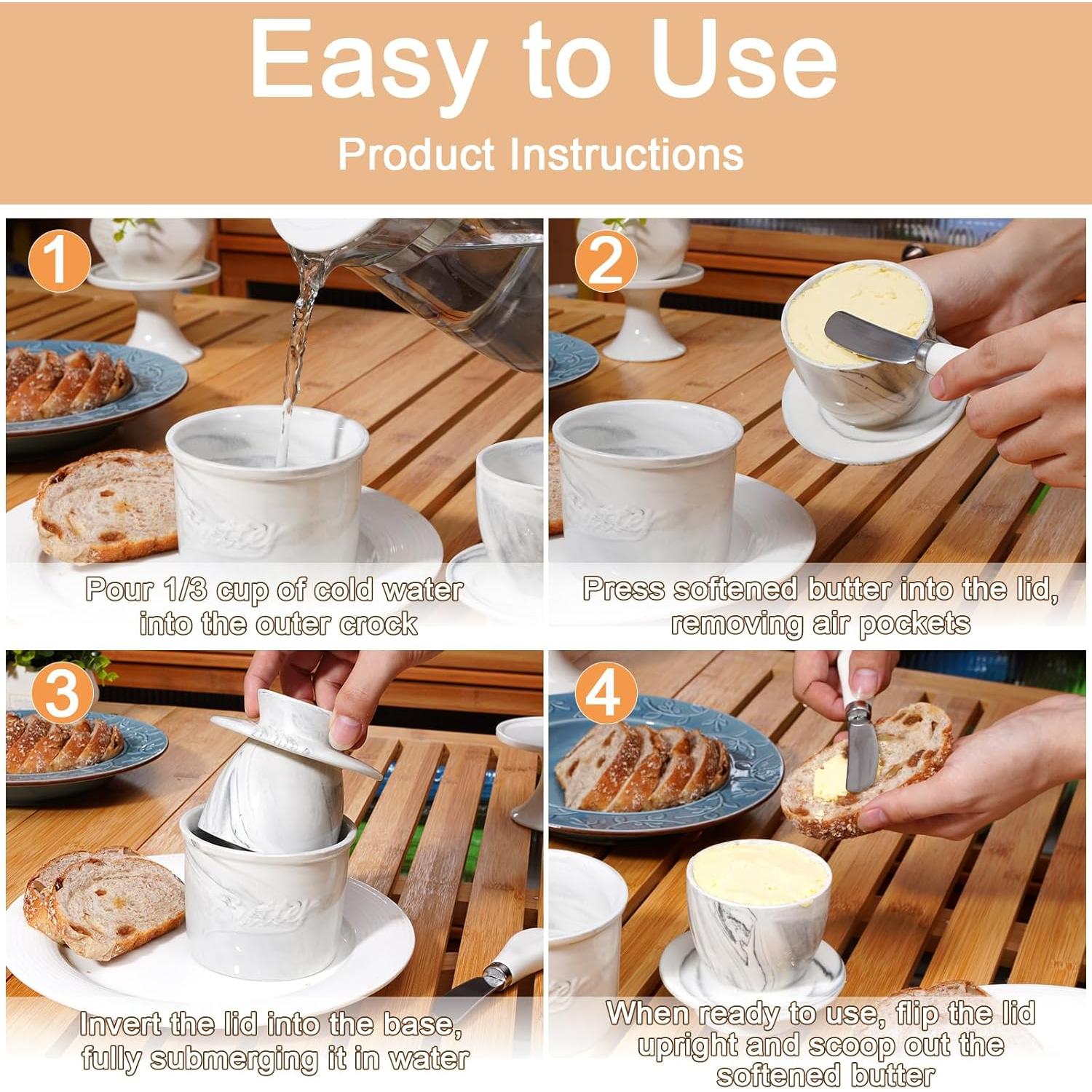 Easy to Use

Product Instructions

1

Pour 1/3 cup of cold water into the outer crock

2

Press softened butter into the lid, removing air pockets

3

Invert the lid into the base, fully submerging it in water

4

When ready to use, flip the lid upright and scoop out the softened butter