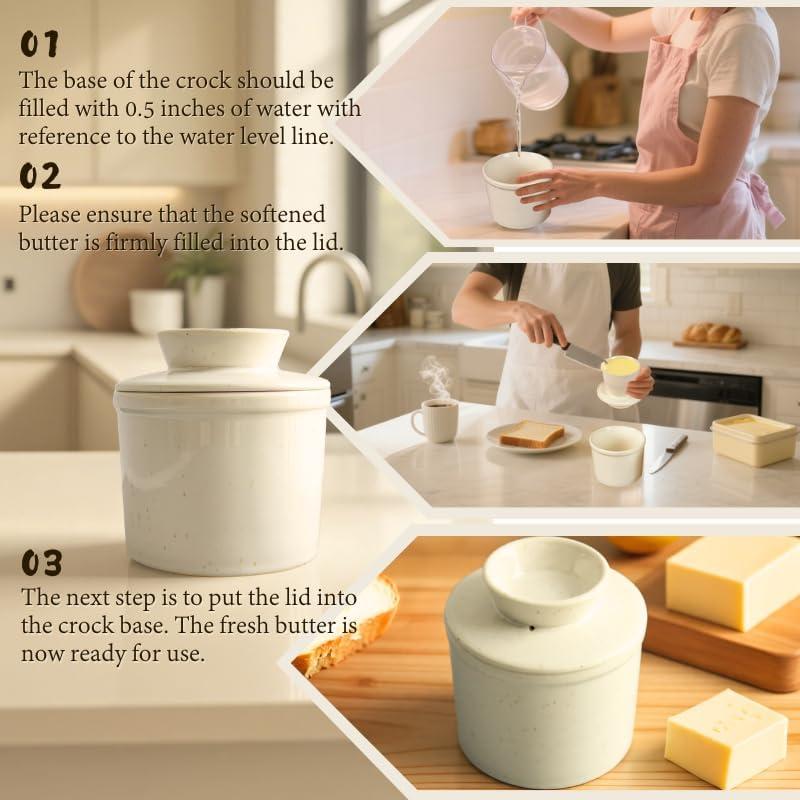 01
The base of the crock should be filled with 0.5 inches of water with reference to the water level line.

02
Please ensure that the softened butter is firmly filled into the lid.

03
The next step is to put the lid into the crock base. The fresh butter is now ready for use.