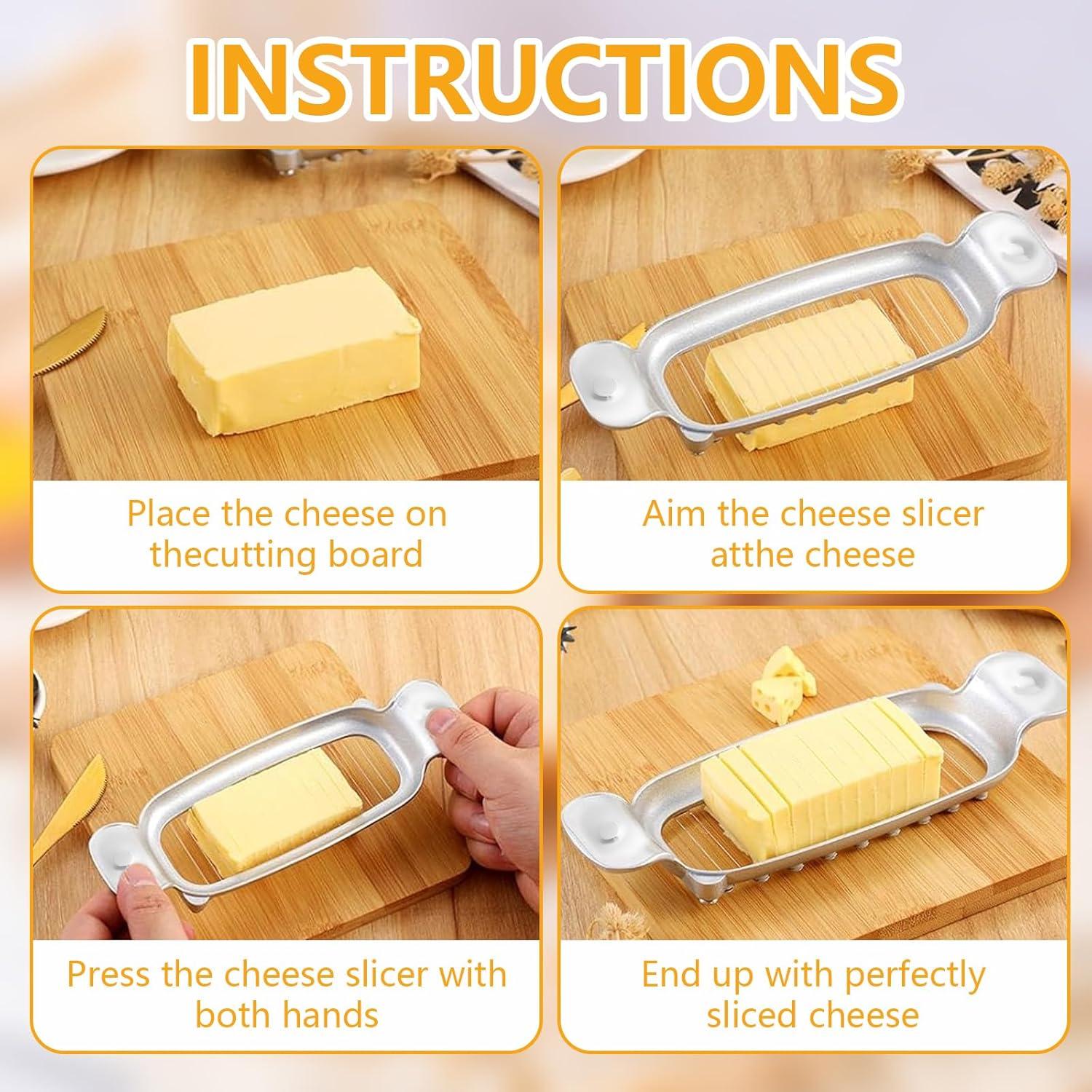 INSTRUCTIONS

Place the cheese on thecutting board

Aim the cheese slicer atthe cheese

Press the cheese slicer with both hands

End up with perfectly sliced cheese