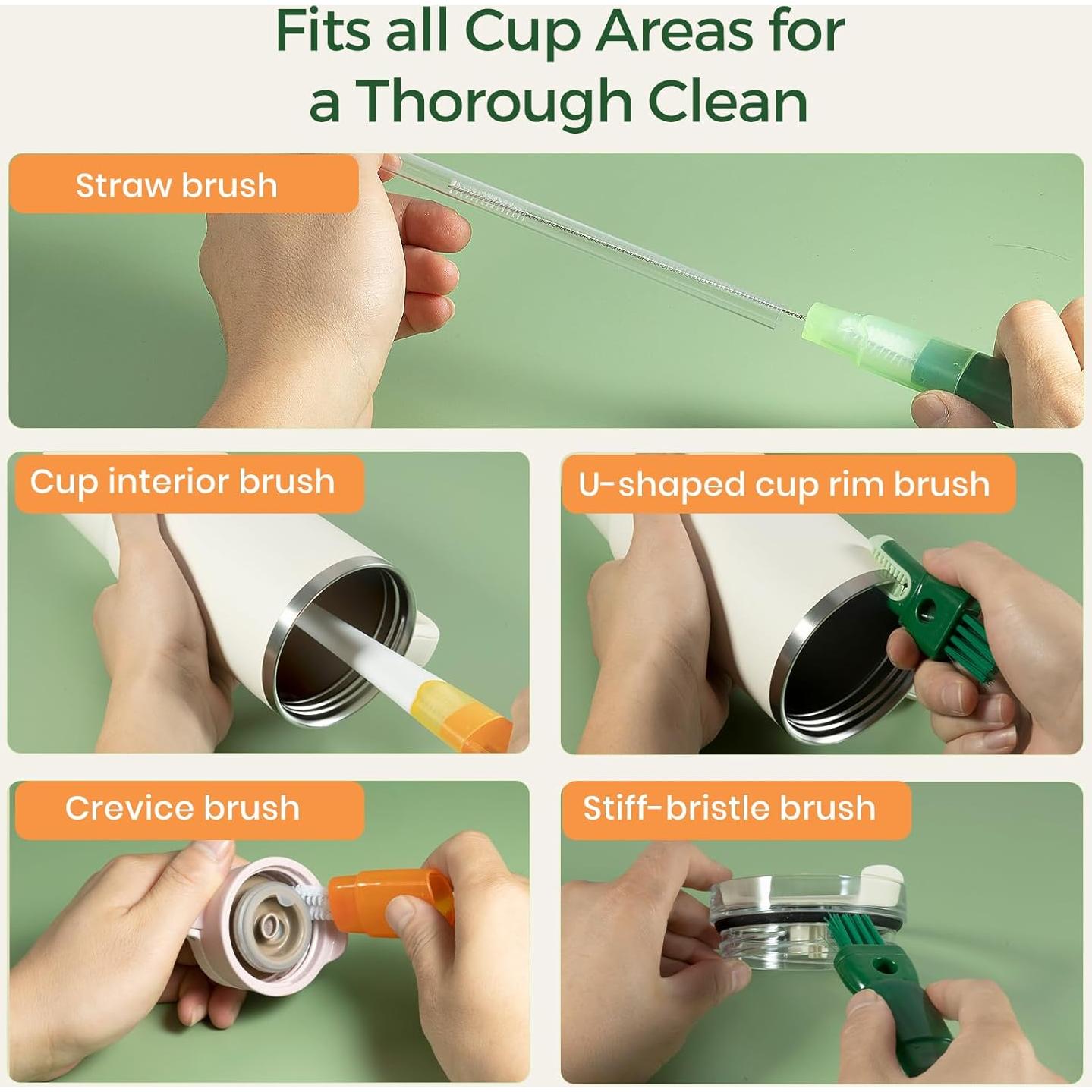 Fits all Cup Areas for a Thorough Clean

Straw brush

Cup interior brush

U-shaped cup rim brush

Crevice brush

Stiff-bristle brush