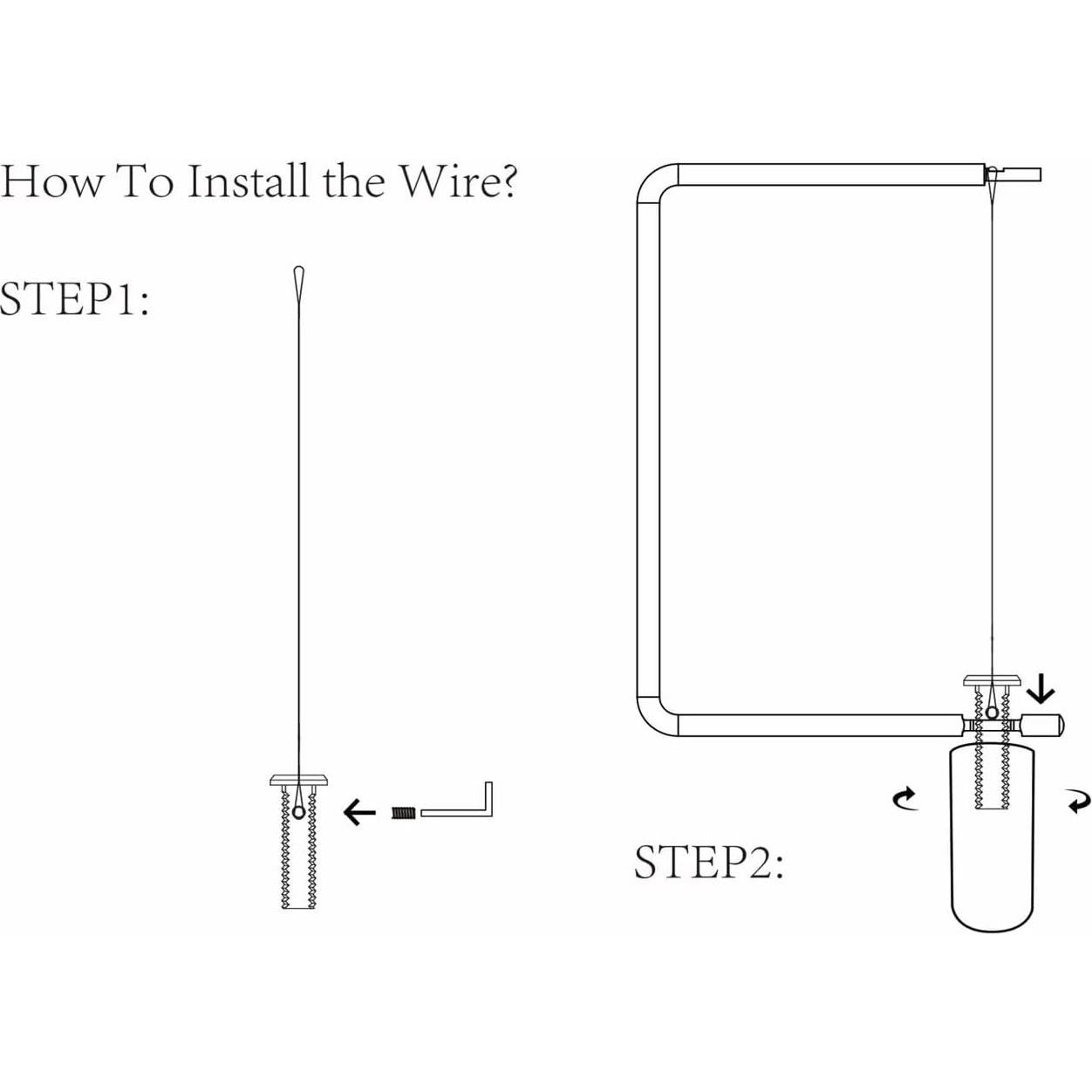 How To Install the Wire?

STEP1:

STEP2: