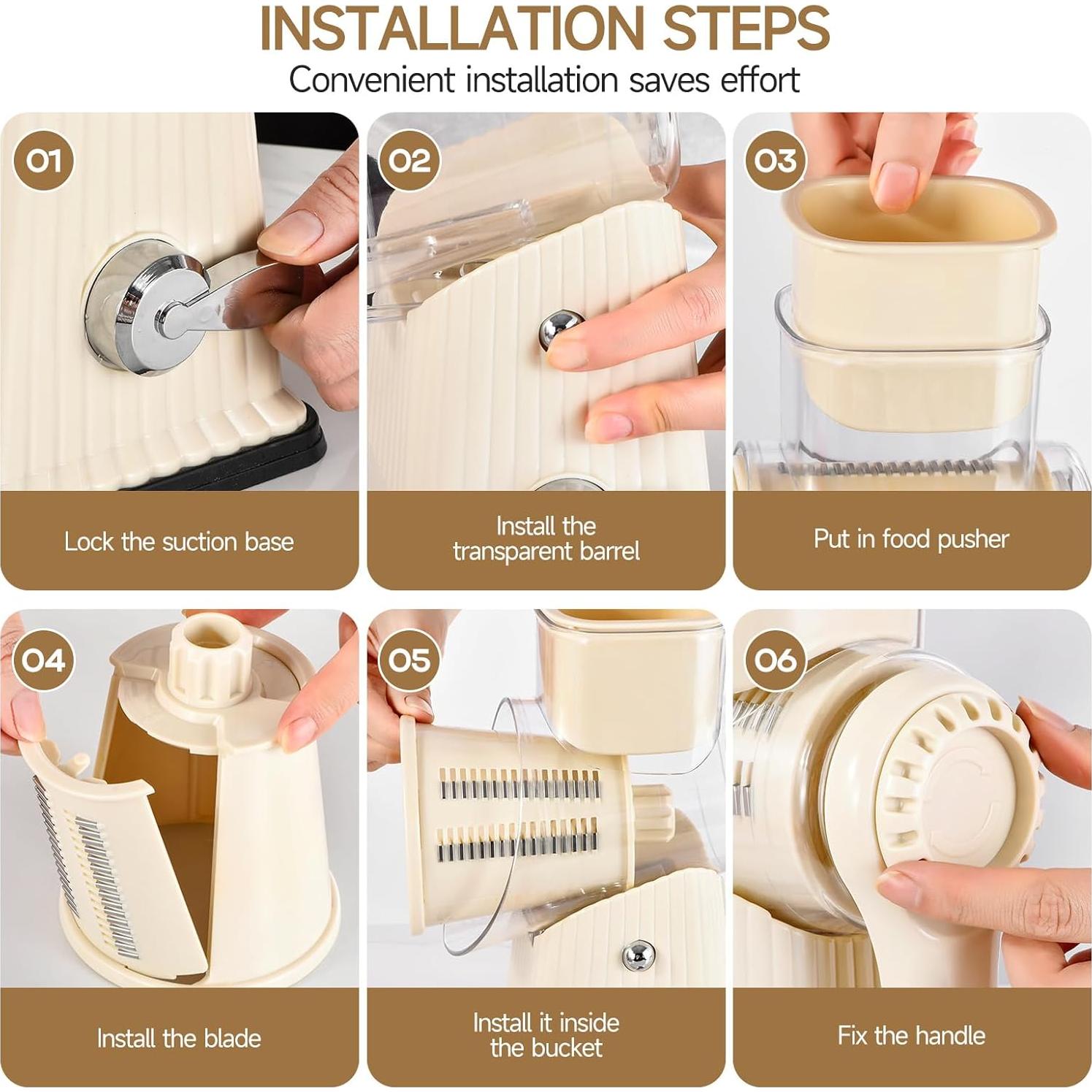 INSTALLATION STEPS
Convenient installation saves effort

01
Lock the suction base

02
Install the transparent barrel

03
Put in food pusher

04
Install the blade

05
Install it inside the bucket

06
Fix the handle