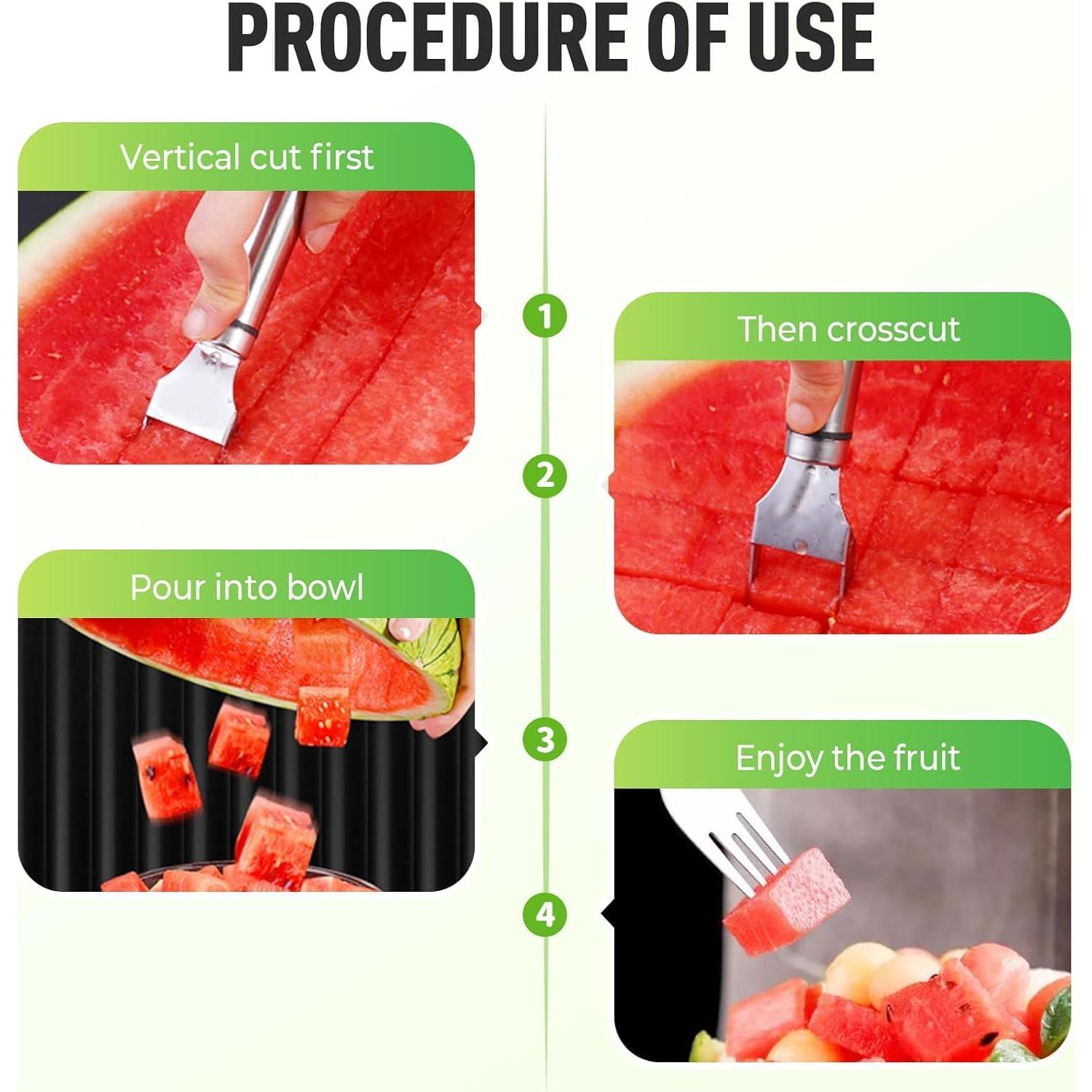 PROCEDURE OF USE

Vertical cut first

1

Then crosscut

2

Pour into bowl

3

Enjoy the fruit

4