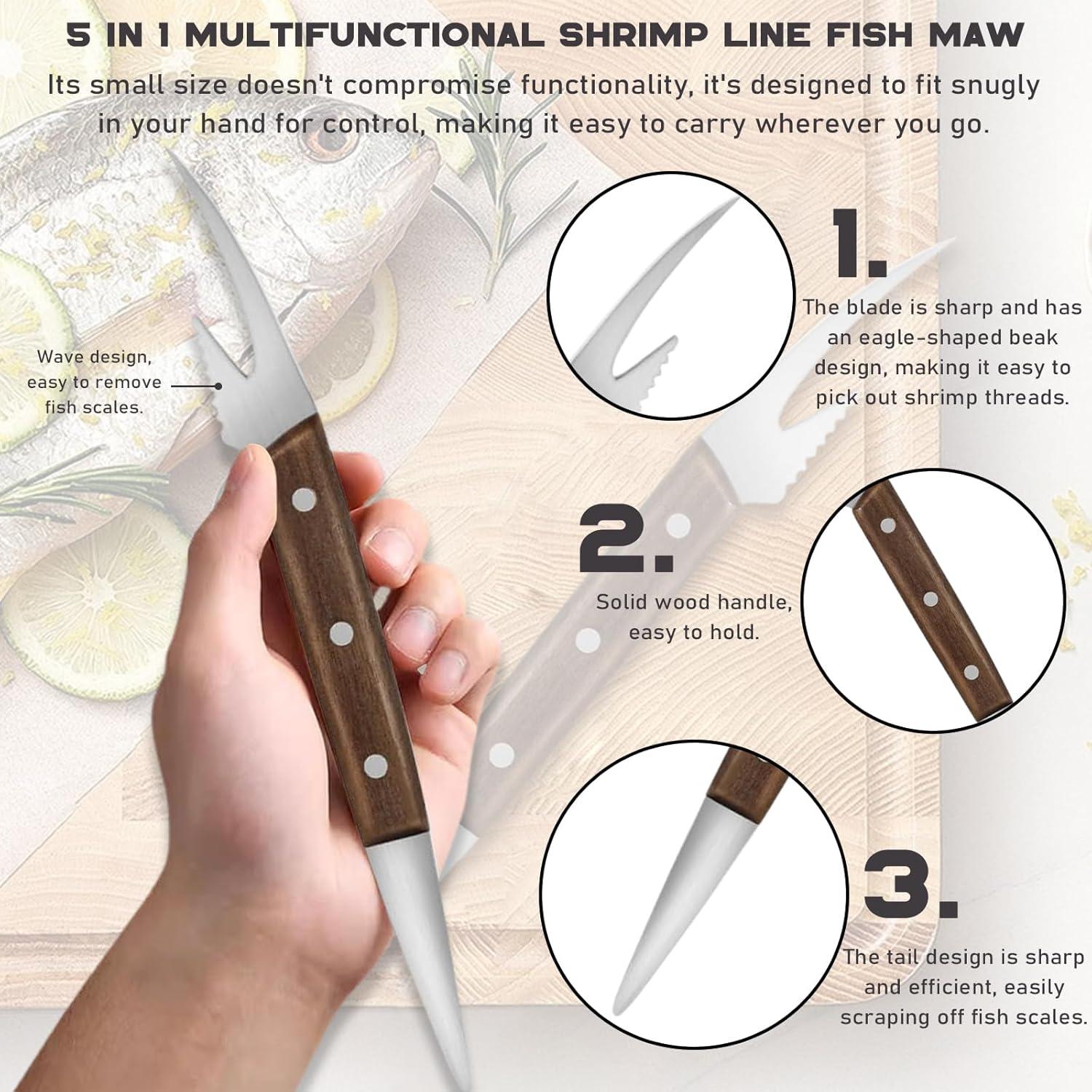 5 IN 1 MULTIFUNCTIONAL SHRIMP LINE FISH MAW

Its small size doesn't compromise functionality, it's designed to fit snugly in your hand for control, making it easy to carry wherever you go.

Wave design, easy to remove fish scales.

1.

The blade is sharp and has an eagle-shaped beak design, making it easy to pick out shrimp threads.

2.

Solid wood handle, easy to hold.

3.

The tail design is sharp and efficient, easily scraping off fish scales.