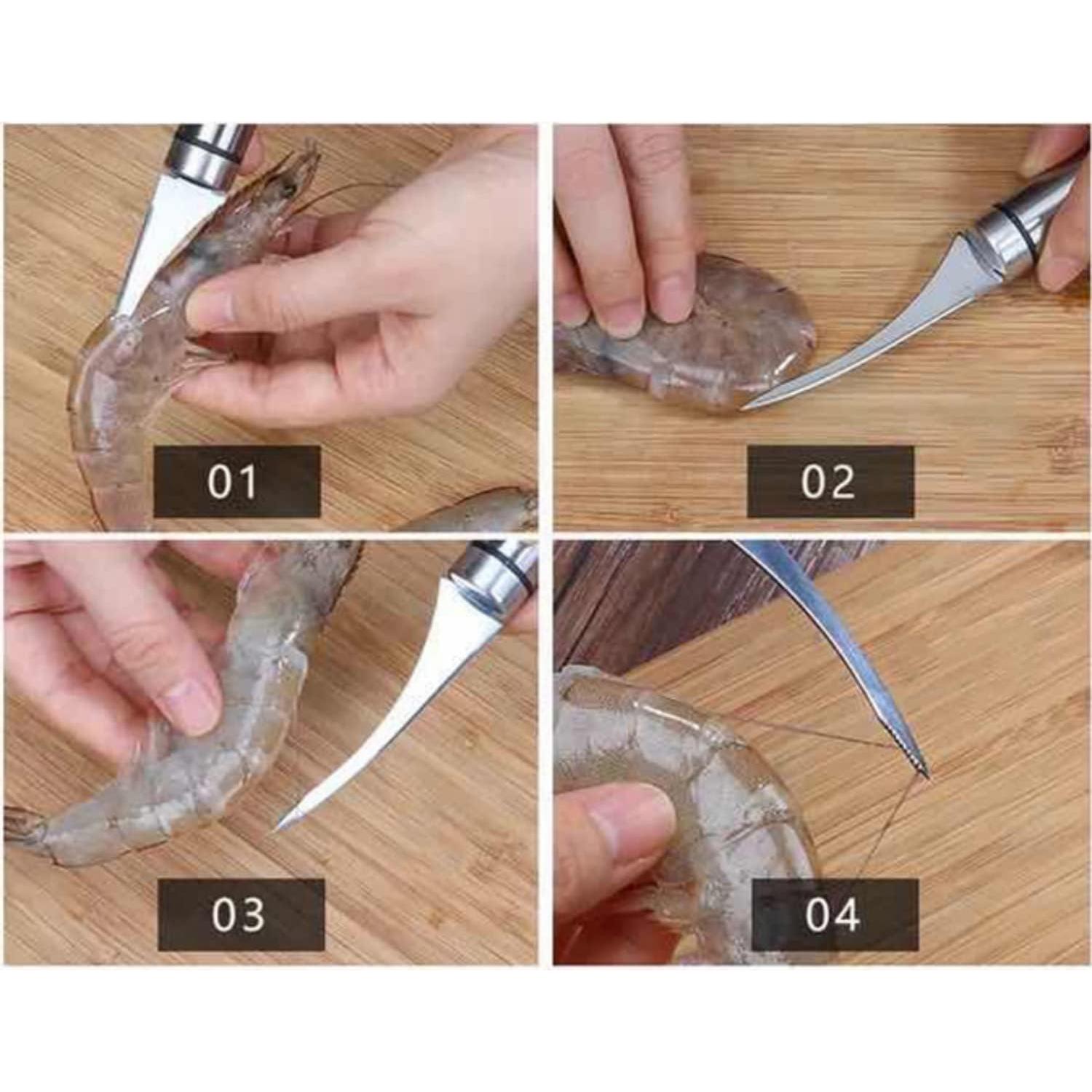 01

02

03

04