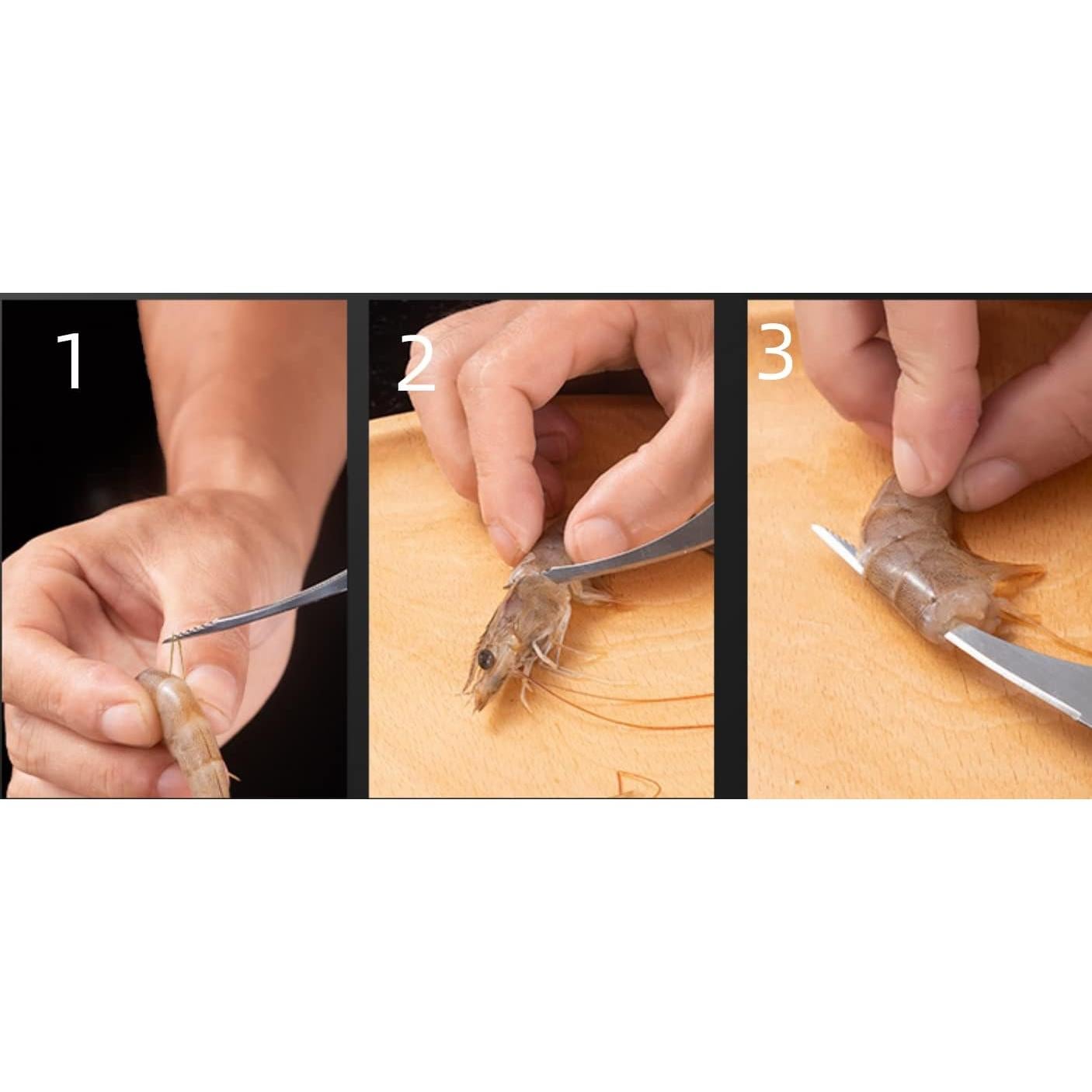 1

2

3