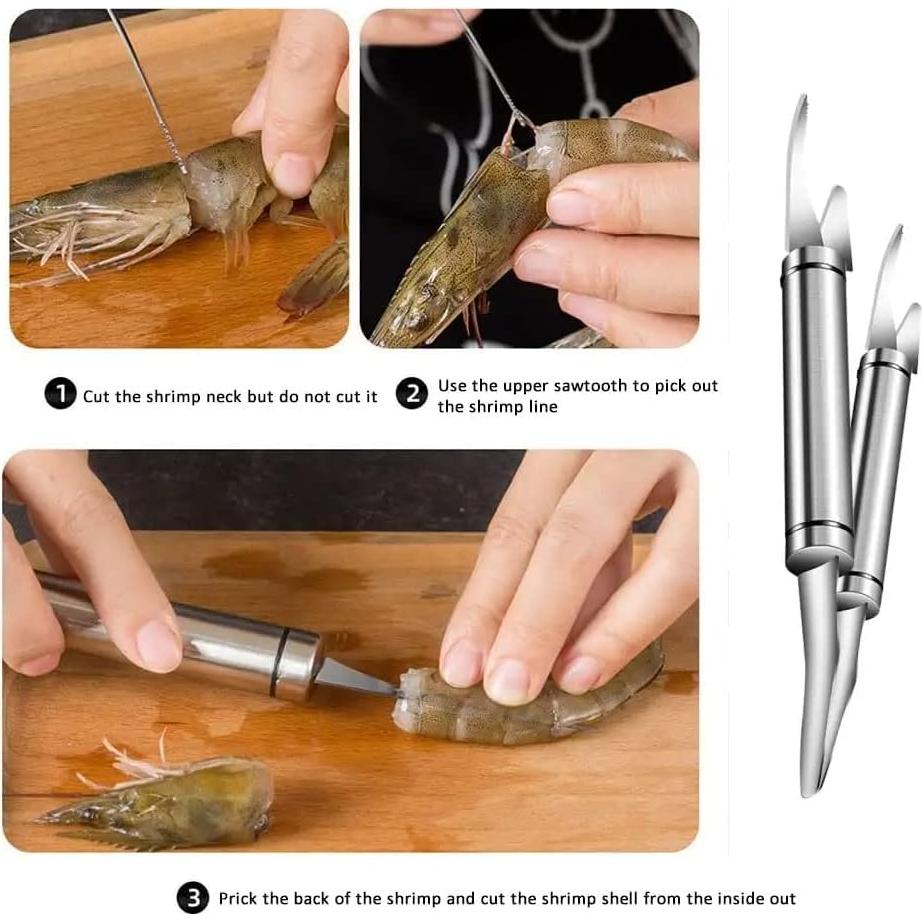 1 Cut the shrimp neck but do not cut it

2 Use the upper sawtooth to pick out the shrimp line

3 Prick the back of the shrimp and cut the shrimp shell from the inside out