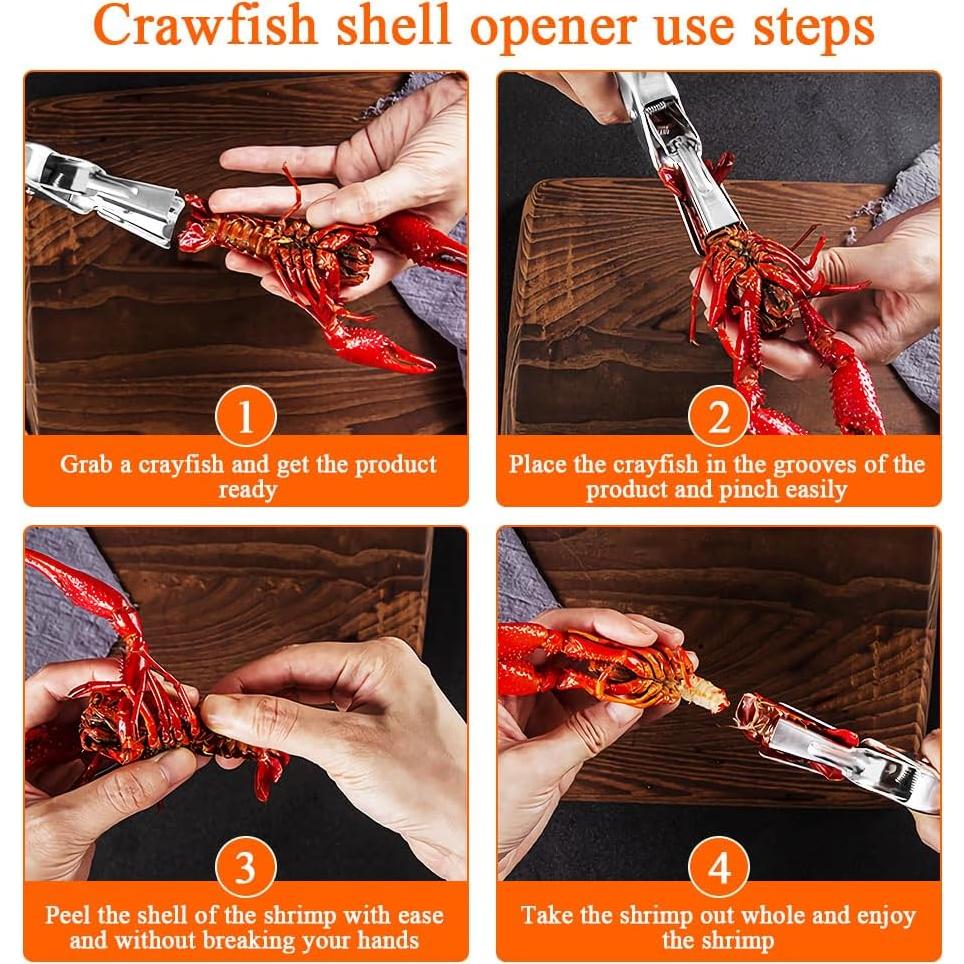 Crawfish shell opener use steps

1

Grab a crayfish and get the product ready

2

Place the crayfish in the grooves of the product and pinch easily

3

Peel the shell of the shrimp with ease and without breaking your hands

4

Take the shrimp out whole and enjoy the shrimp