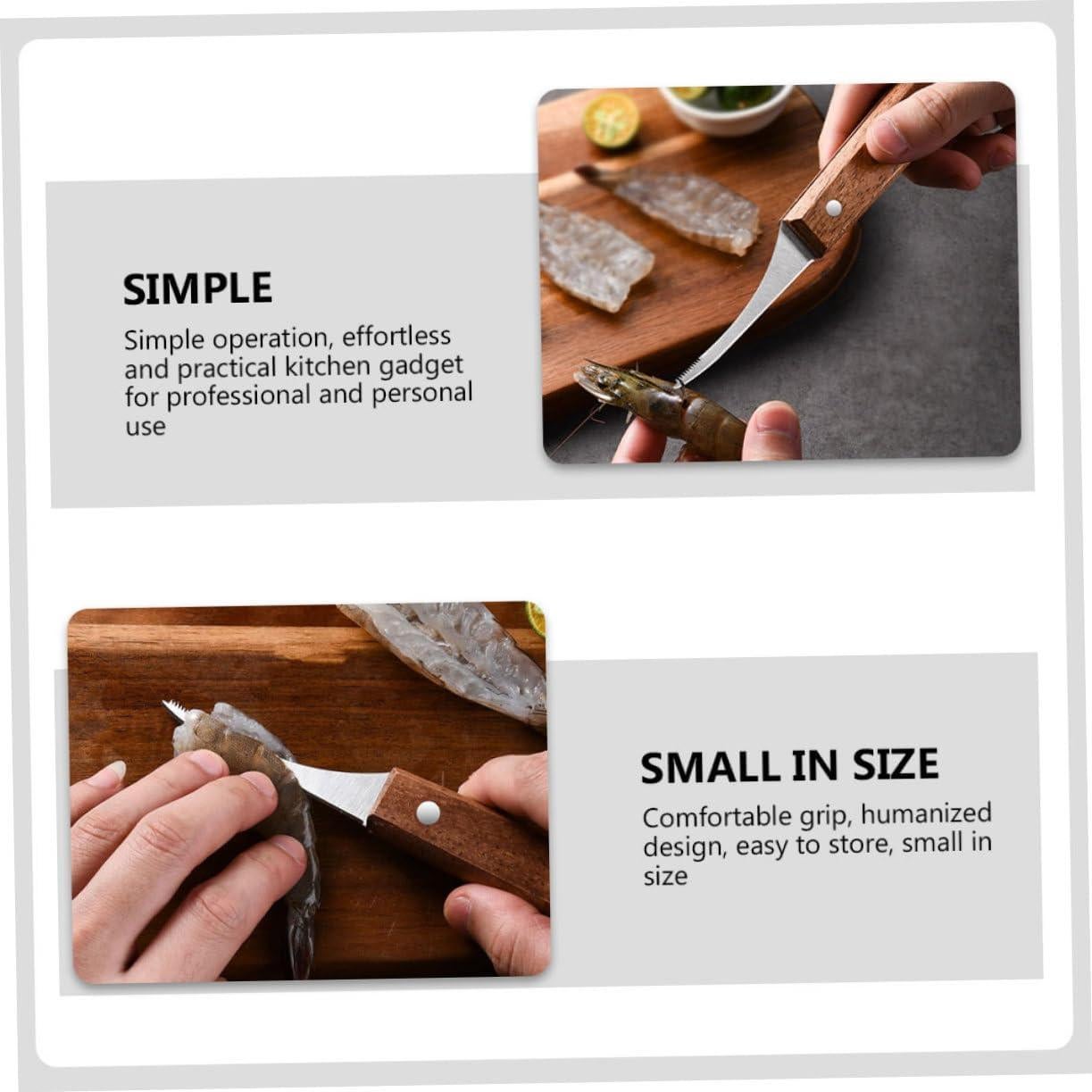 SIMPLE

Simple operation, effortless and practical kitchen gadget for professional and personal use

SMALL IN SIZE

Comfortable grip, humanized design, easy to store, small in size