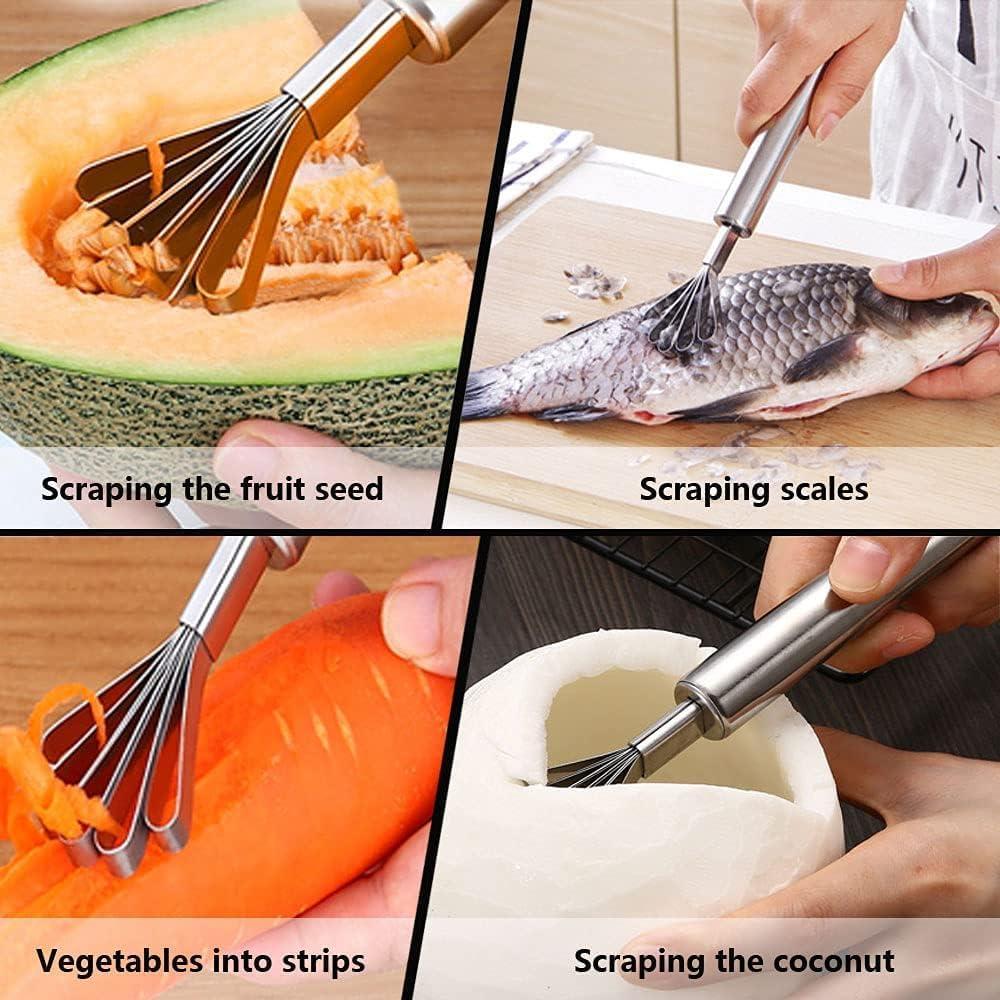 Scraping the fruit seed

Scraping scales

Vegetables into strips

Scraping the coconut