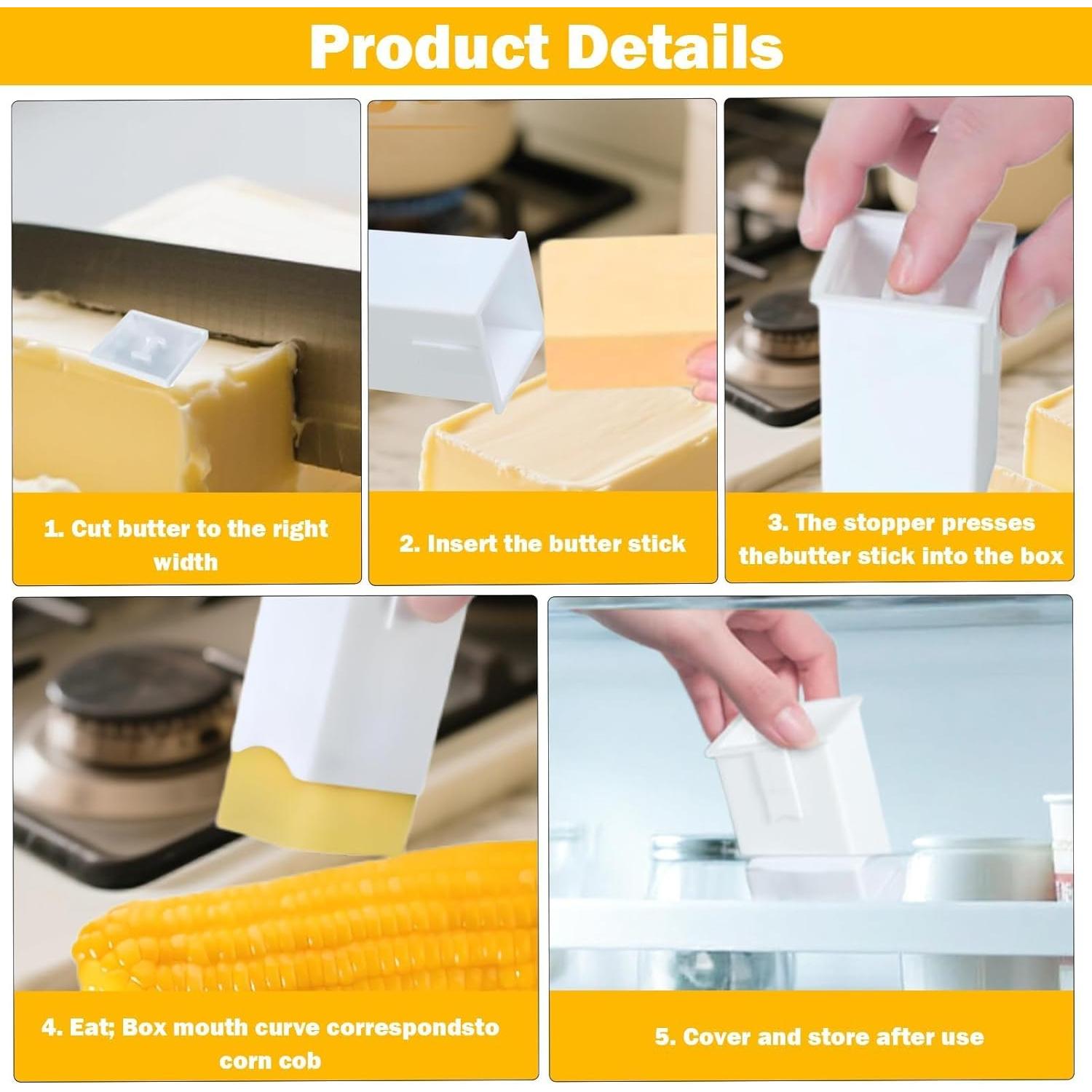 Product Details

1. Cut butter to the right width

2. Insert the butter stick

3. The stopper presses thebutter stick into the box

4. Eat; Box mouth curve correspondsto corn cob

5. Cover and store after use