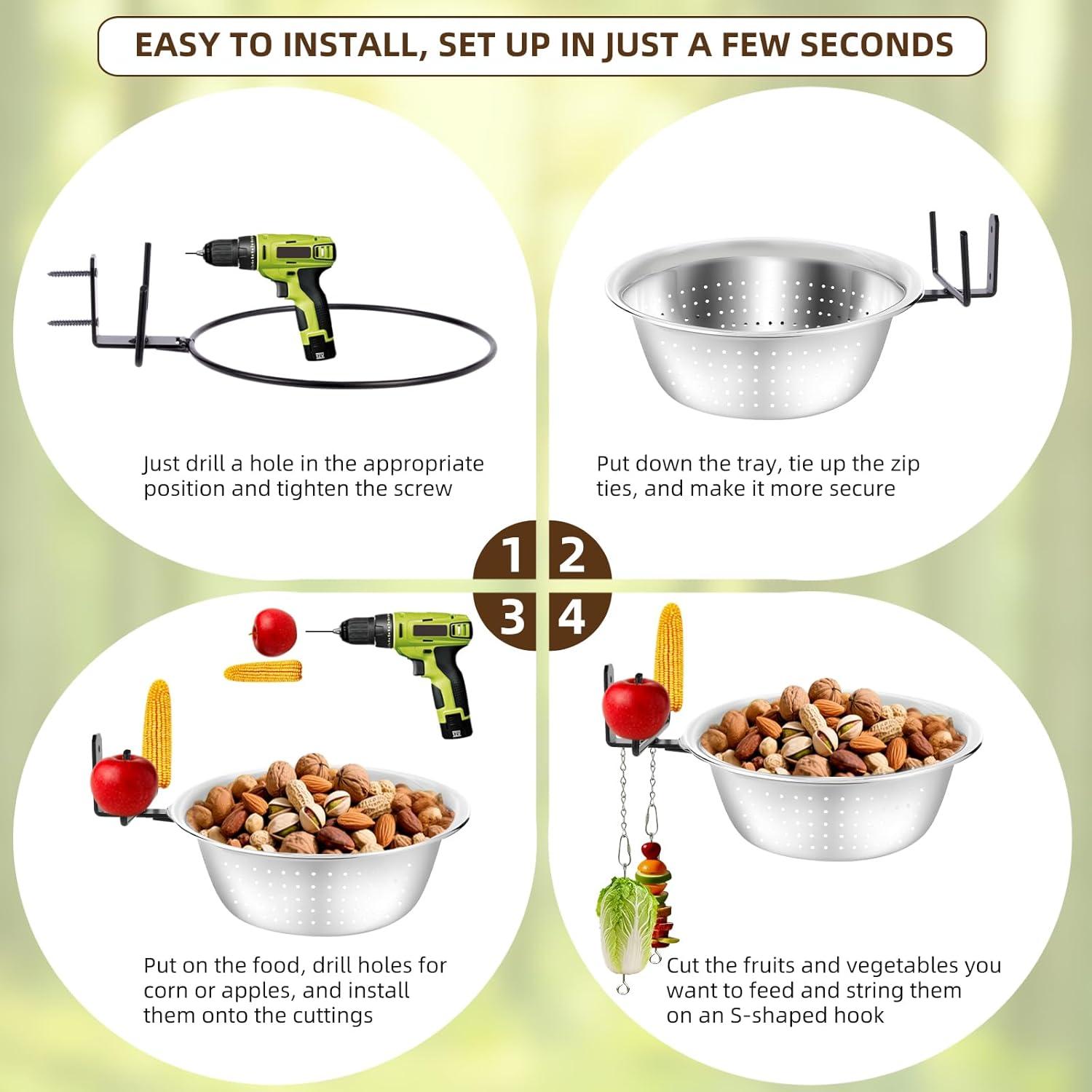 EASY TO INSTALL, SET UP IN JUST A FEW SECONDS

Just drill a hole in the appropriate position and tighten the screw

Put down the tray, tie up the zip ties, and make it more secure

1 2
3 4

Put on the food, drill holes for corn or apples, and install them onto the cuttings

Cut the fruits and vegetables you want to feed and string them on an S-shaped hook