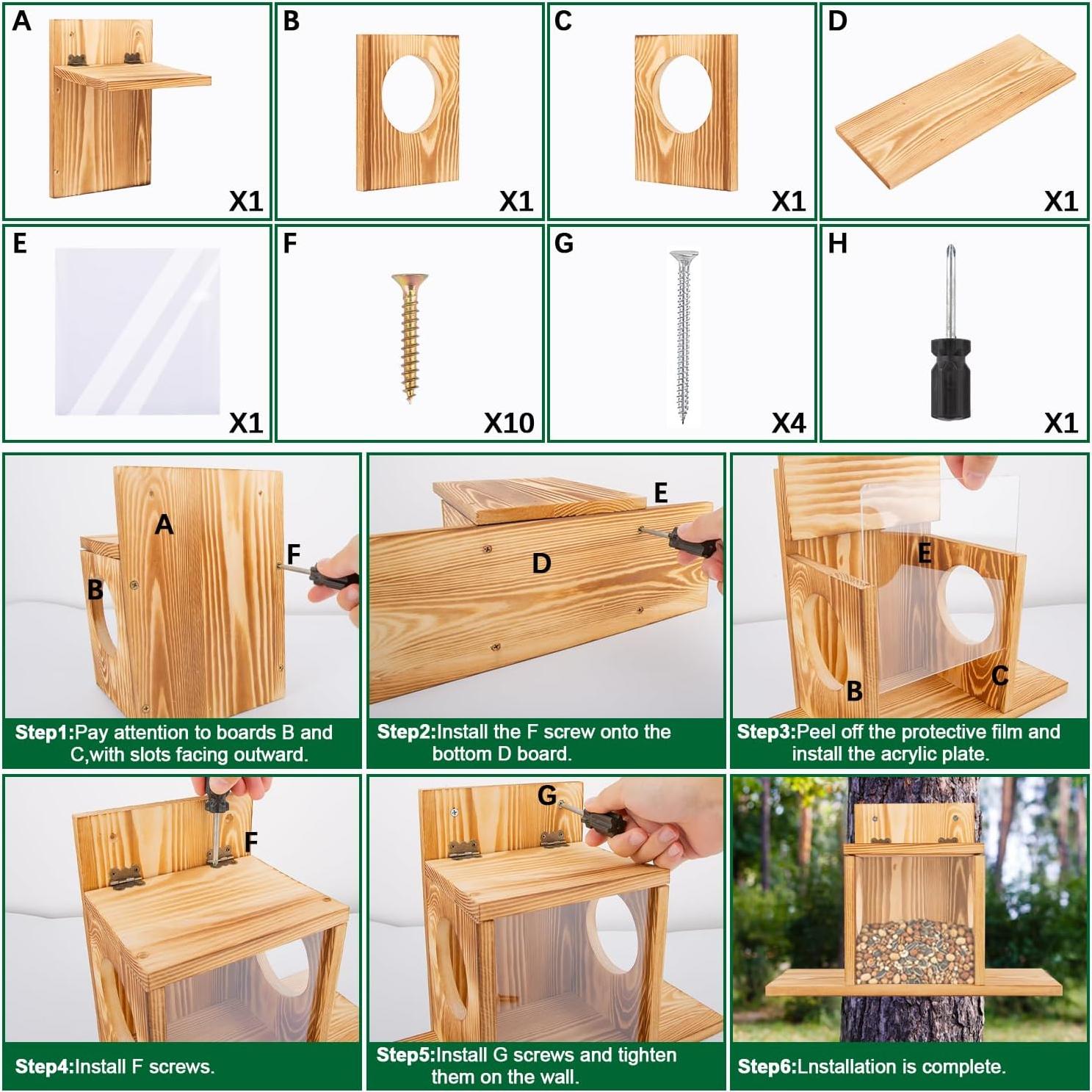 A
X1

B
X1

C
X1

D
X1

E
X1

F
X10

G
X4

H
X1

A
B
F

Step1:Pay attention to boards B and C,with slots facing outward.

E
D

Step2:Install the F screw onto the bottom D board.

E
B
C

Step3:Peel off the protective film and install the acrylic plate.

F

Step4:Install F screws.

G

Step5:Install G screws and tighten them on the wall.

Step6:Lnstallation is complete.