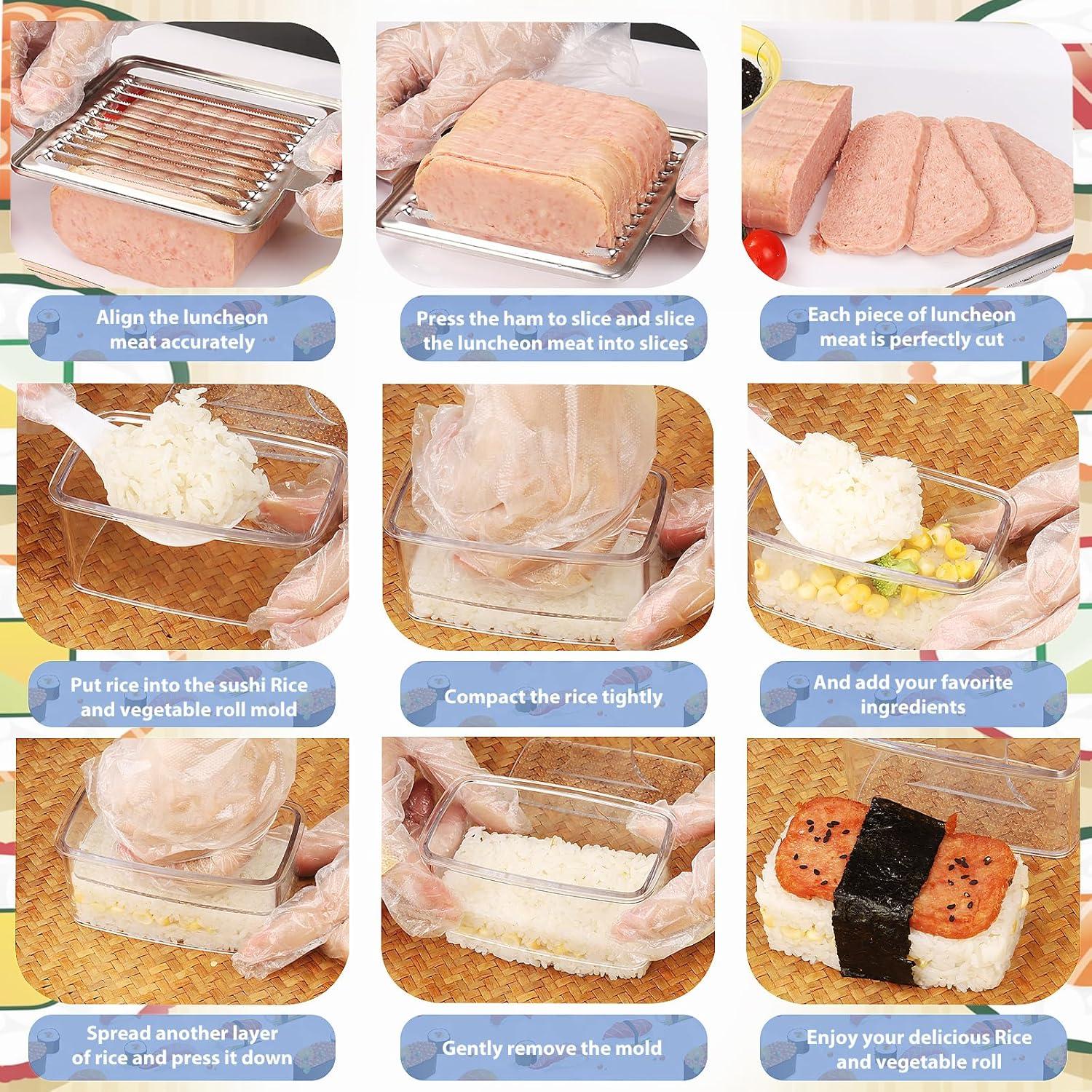 Align the luncheon meat accurately

Press the ham to slice and slice the luncheon meat into slices

Each piece of luncheon meat is perfectly cut

Put rice into the sushi Rice and vegetable roll mold

Compact the rice tightly

And add your favorite ingredients

Spread another layer of rice and press it down

Gently remove the mold

Enjoy your delicious Rice and vegetable roll