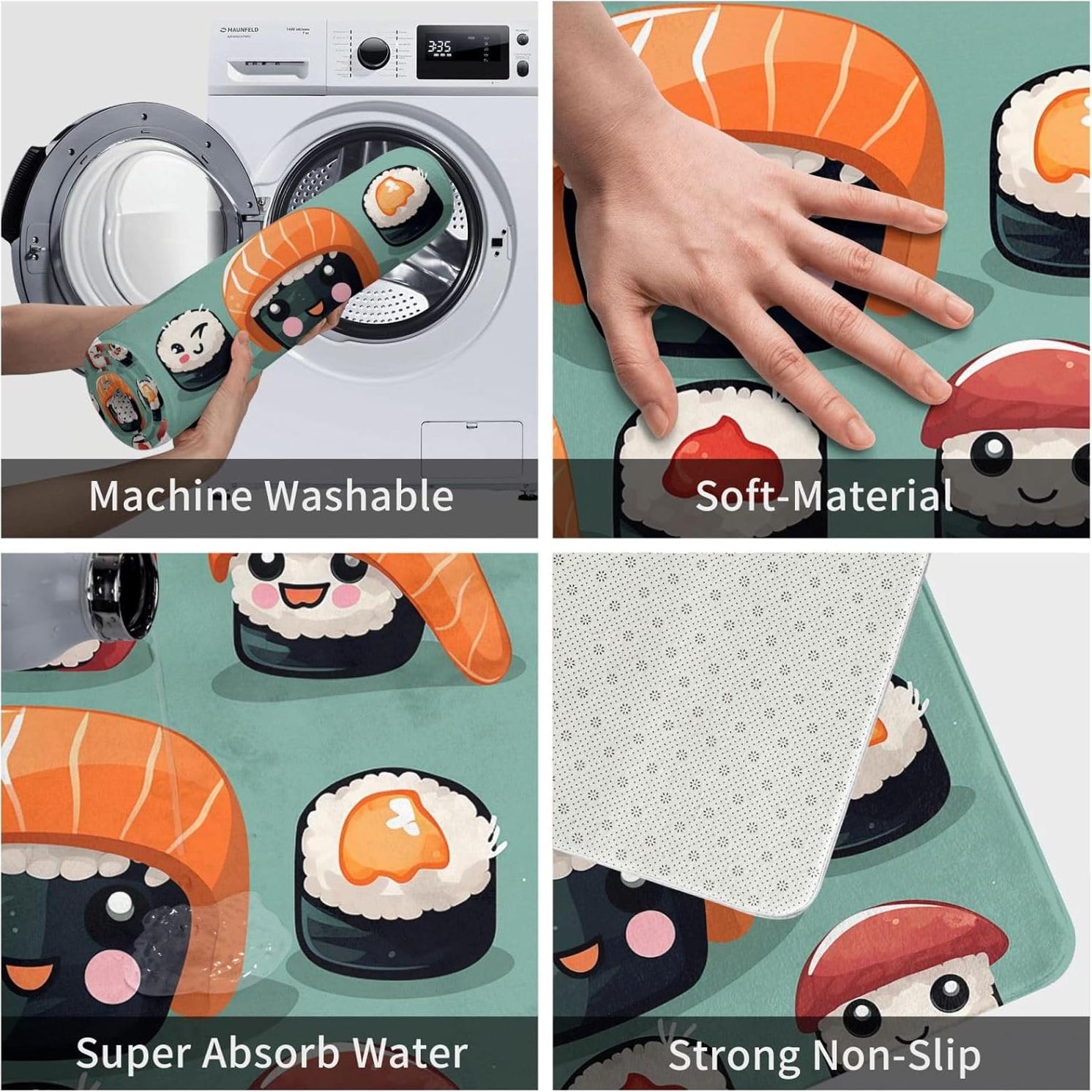 MAUNFELD

3:35

Machine Washable

Soft-Material

Super Absorb Water

Strong Non-Slip