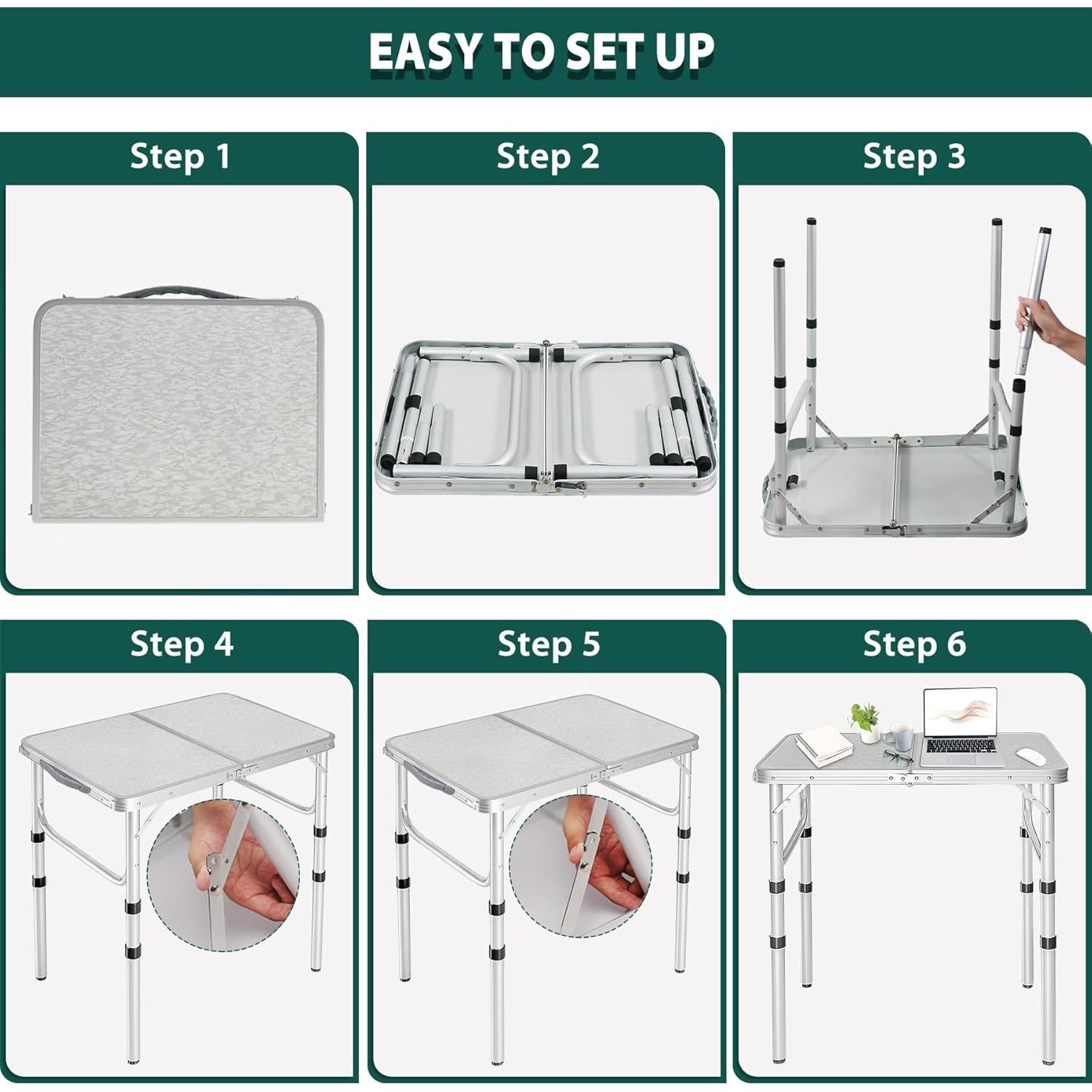 EASY TO SET UP

Step 1

Step 2

Step 3

Step 4

Step 5

Step 6