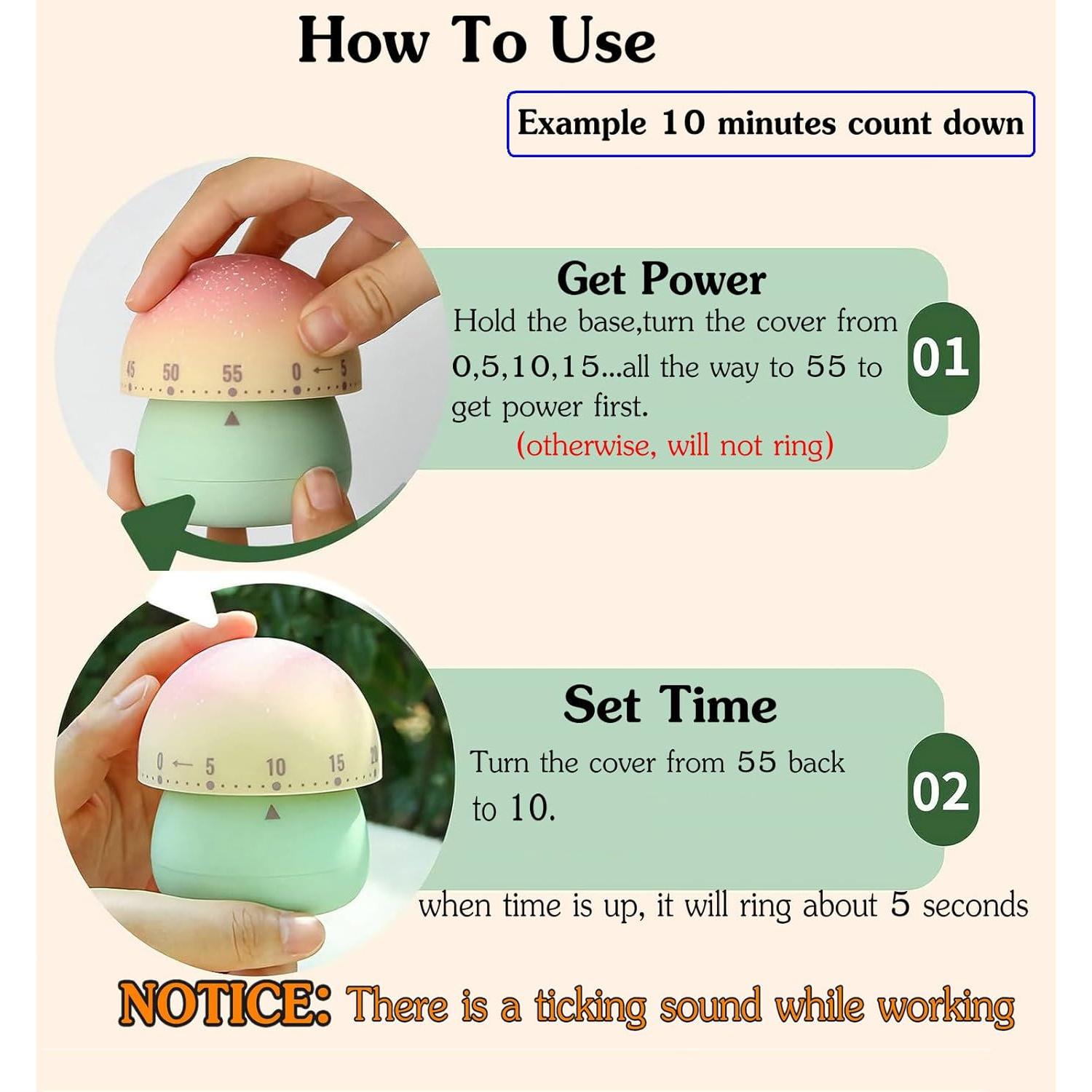 How To Use

Example 10 minutes count down

45 50 55 0 ← 5

Get Power

Hold the base,turn the cover from 0,5,10,15...all the way to 55 to get power first.
(otherwise, will not ring)

01

0 ← 5 10 15 20

Set Time

Turn the cover from 55 back to 10.

02

when time is up, it will ring about 5 seconds

NOTICE: There is a ticking sound while working