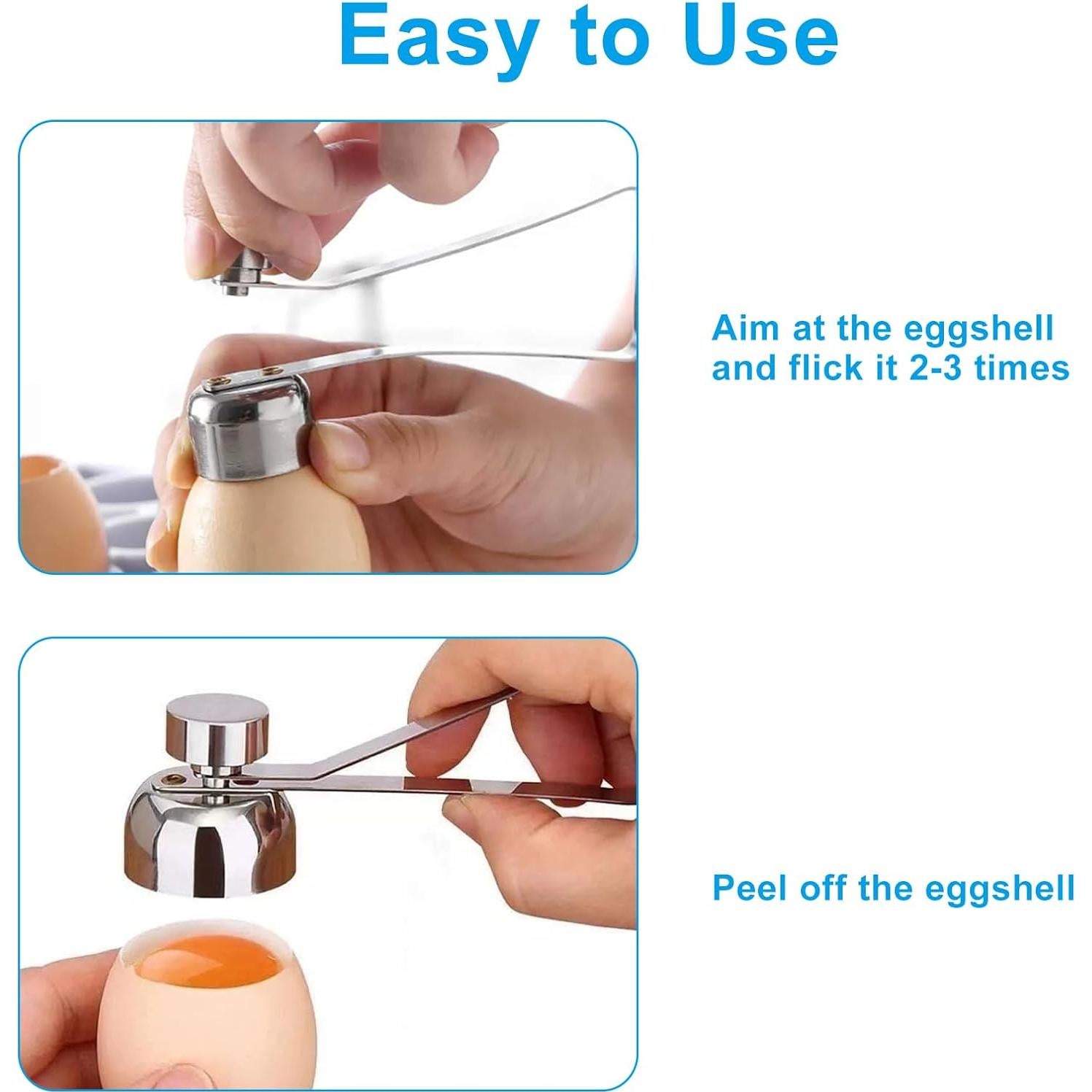 Easy to Use

Aim at the eggshell and flick it 2-3 times

Peel off the eggshell