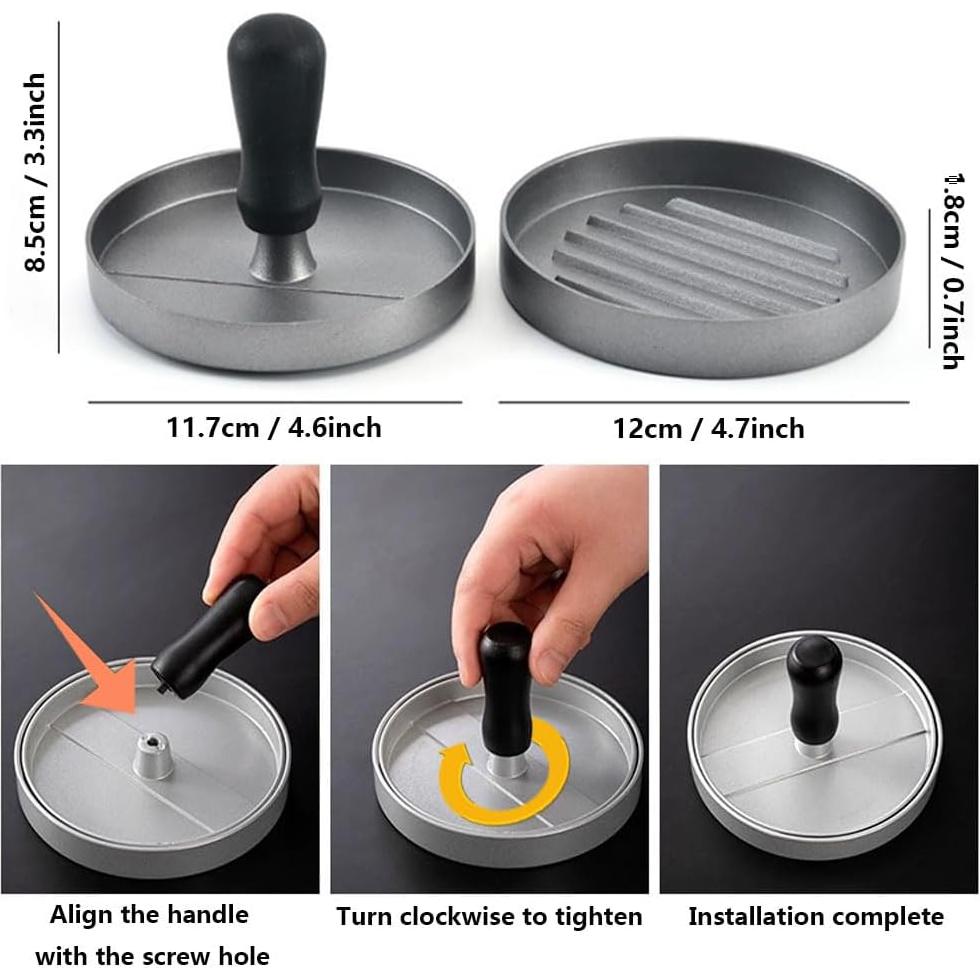 8.5cm / 3.3inch

1.8cm / 0.7inch

11.7cm / 4.6inch

12cm / 4.7inch

Align the handle with the screw hole

Turn clockwise to tighten

Installation complete