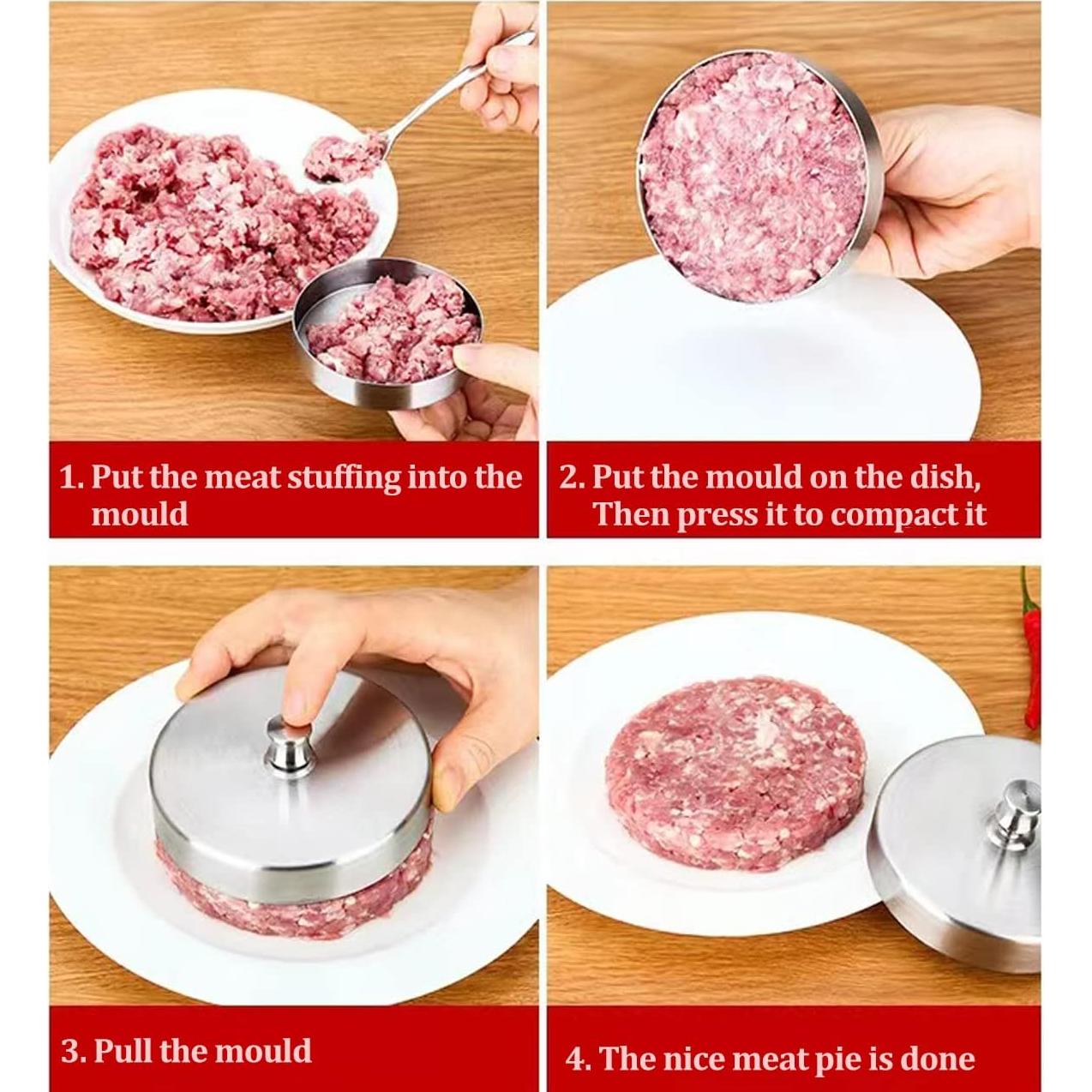 1. Put the meat stuffing into the mould

2. Put the mould on the dish, Then press it to compact it

3. Pull the mould

4. The nice meat pie is done