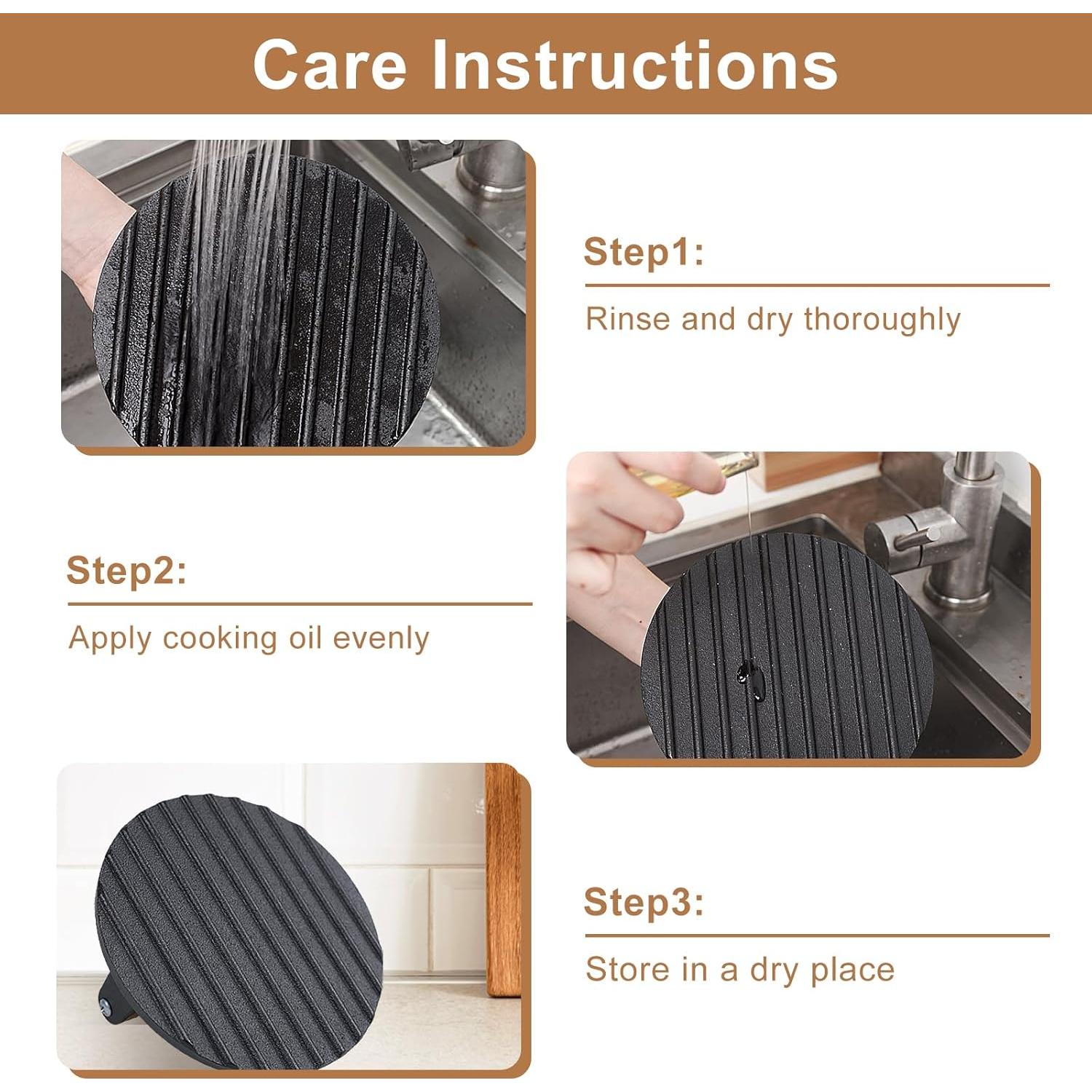 Care Instructions

Step1:

Rinse and dry thoroughly

Step2:

Apply cooking oil evenly

Step3:

Store in a dry place